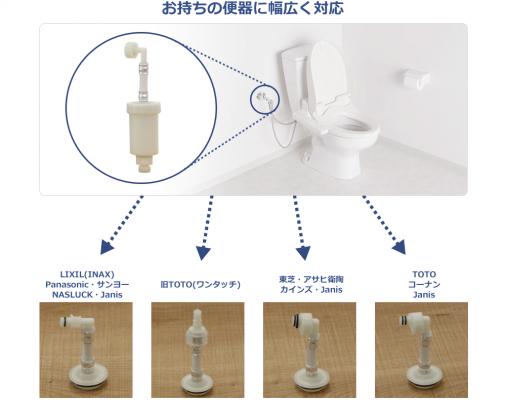 お持ちの便器に幅広く対応

LIXIL(INAX)
Panasonic・サンヨー
NASLUCK・Janis

旧TOTO(ワンタッチ)

東芝・アサヒ衛陶
カインズ・Janis

TOTO
コーナン
Janis