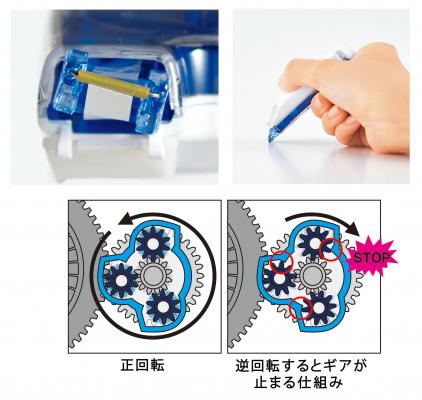 STOP

正回転

逆回転するとギアが止まる仕組み