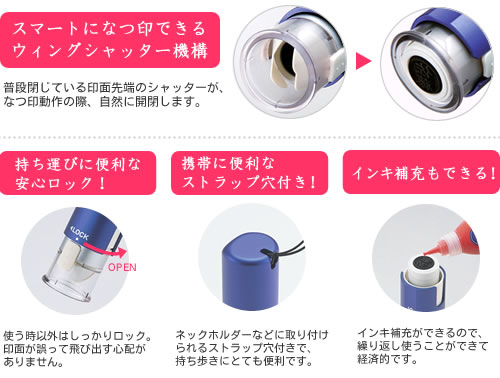 スマートになつ印できる
ウィングシャッター機構

普段閉じている印面先端のシャッターが、なつ印動作の際、自然に開閉します。

持ち運びに便利な
安心ロック！

LOCK

OPEN

使う時以外はしっかりロック。印面が誤って飛び出す心配がありません。

携帯に便利な
ストラップ穴付き！

ネックホルダーなどに取り付けられるストラップ穴付きで、持ち歩きにとても便利です。

インキ補充もできる！

インキ補充ができるので、繰り返し使うことができて経済的です。