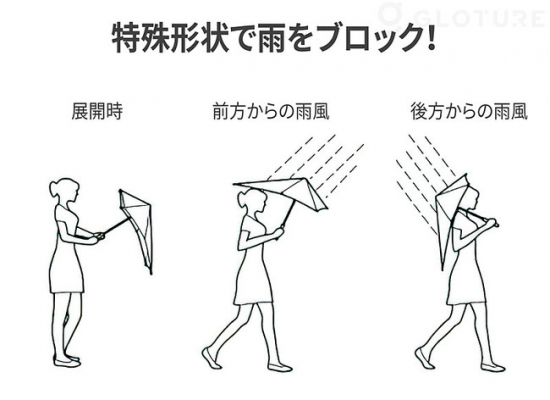 GLOTURE

特殊形状で雨をブロック!

展開時

前方からの雨風

後方からの雨風