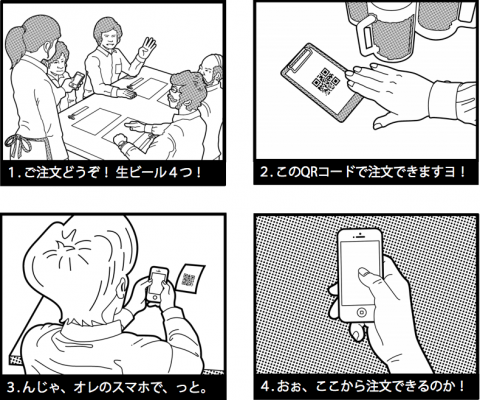 1. ご注文どうぞ！ 生ビール４つ！

2. このQRコードで注文できますヨ！

3. んじゃ、オレのスマホで、っと。

4. おぉ、ここから注文できるのか！