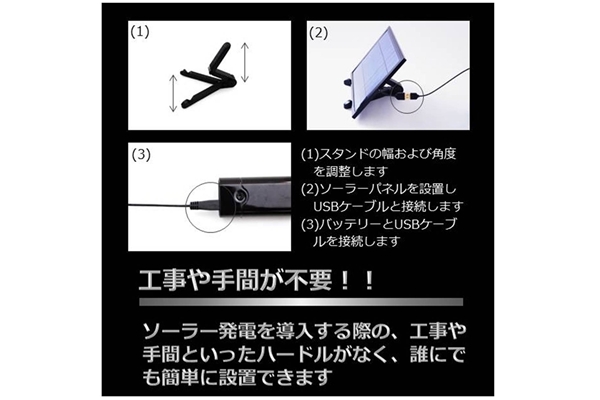 (1)

(2)

(3)

(1)スタンドの幅および角度を調整します
(2)ソーラーパネルを設置しUSBケーブルと接続します
(3)バッテリーとUSBケーブルを接続します

工事や手間が不要！！

ソーラー発電を導入する際の、工事や手間といったハードルがなく、誰にでも簡単に設置できます