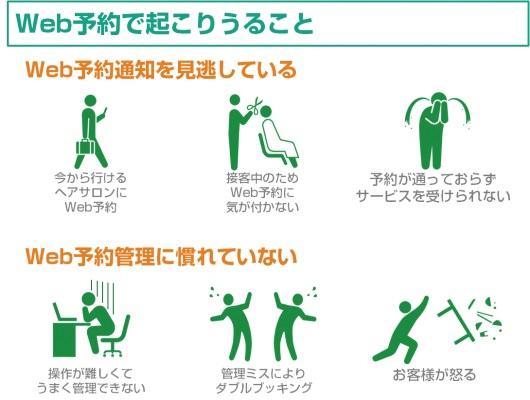 Web予約で起こりうること

Web予約通知を見逃している

今から行ける
ヘアサロンに
Web予約

接客中のため
Web予約に
気が付かない

予約が通っておらず
サービスを受けられない

Web予約管理に慣れていない

操作が難しくて
うまく管理できない

管理ミスにより
ダブルブッキング

お客様が怒る