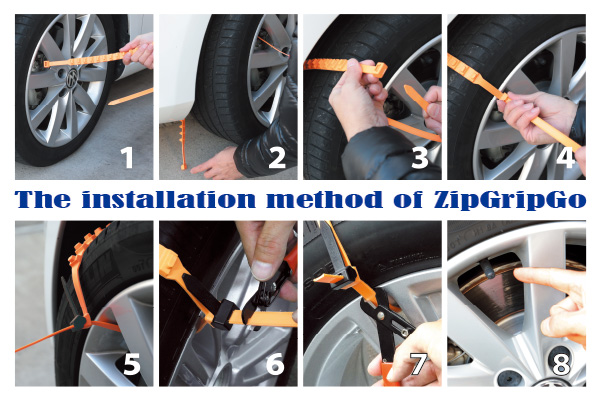 1

2

3

4

The installation method of ZipGripGo

5

6

7

8