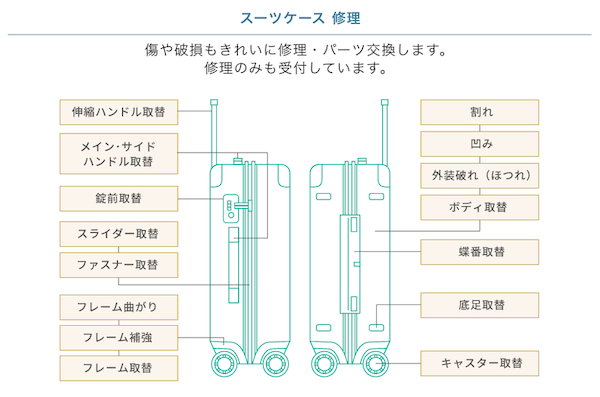 スーツケース 修理

傷や破損もきれいに修理・パーツ交換します。
修理のみも受付しています。

伸縮ハンドル取替

メイン・サイド ハンドル取替

錠前取替

スライダー取替

ファスナー取替

フレーム曲がり

フレーム補強

フレーム取替

割れ

凹み

外装破れ（ほつれ）

ボディ取替

蝶番取替

底足取替

キャスター取替