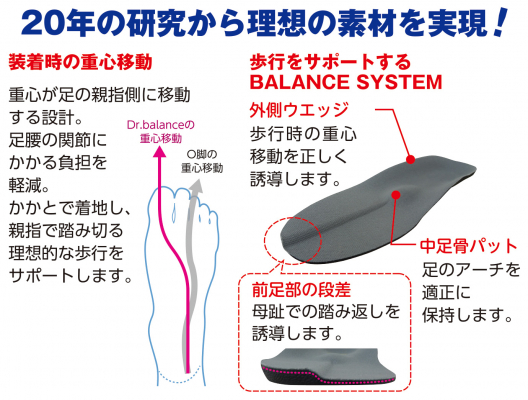 20年の研究から理想の素材を実現！

装着時の重心移動

重心が足の親指側に移動する設計。
足腰の関節にかかる負担を軽減。
かかとで着地し、親指で踏み切る理想的な歩行をサポートします。

Dr.balanceの重心移動

O脚の重心移動

歩行をサポートする
BALANCE SYSTEM

外側ウエッジ
歩行時の重心移動を正しく誘導します。

中足骨パット
足のアーチを適正に保持します。

前足部の段差
母趾での踏み返しを誘導します。