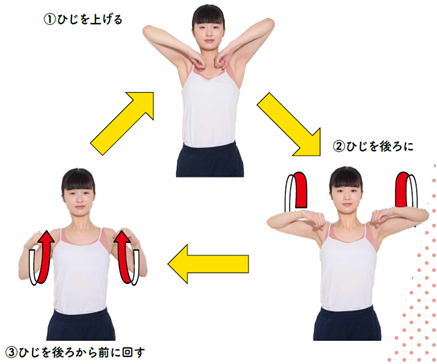 ①ひじを上げる

②ひじを後ろに

③ひじを後ろから前に回す