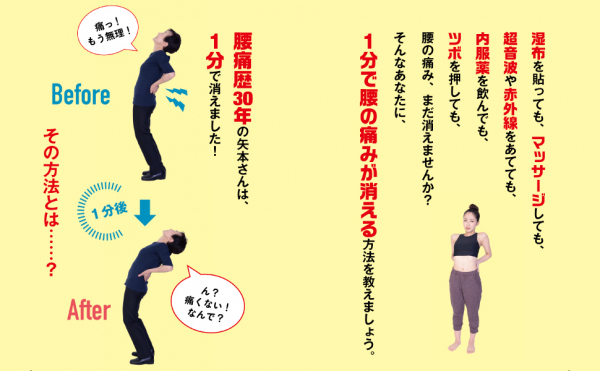 湿布を貼っても、マッサージしても、
超音波や赤外線をあてても、
内服薬を飲んでも、
ツボを押しても、
腰の痛み、まだ消えませんか?
そんなあなたに、
1分で腰の痛みが消える方法を教えましょう。

腰痛歴30年の矢本さんは、
1分で消えました!

痛っ!
もう無理!

Before

1分後

After

ん?
痛くない!
なんで?

その方法とは……?