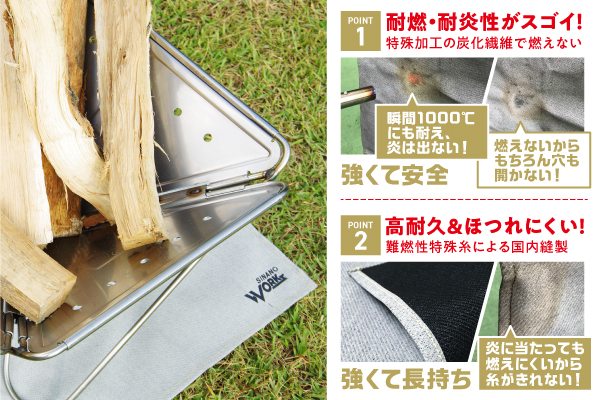 SINANO WORKS

POINT 1
耐燃・耐炎性がスゴイ!
特殊加工の炭化繊維で燃えない

瞬間1000℃にも耐え、炎は出ない!

燃えないからもちろん穴も開かない!

強くて安全

POINT 2
高耐久&ほつれにくい!
難燃性特殊糸による国内縫製

炎に当たっても燃えにくいから糸がきれない!

強くて長持ち