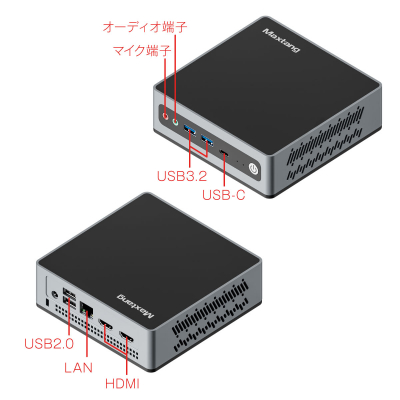 オーディオ端子
マイク端子
Maxtang
USB3.2
USB-C
Maxtang
USB2.0
LAN
HDMI