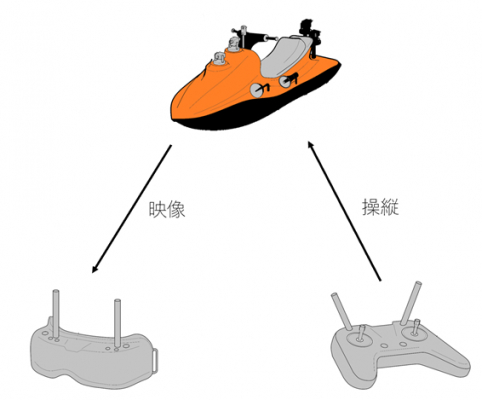 映像

操縦