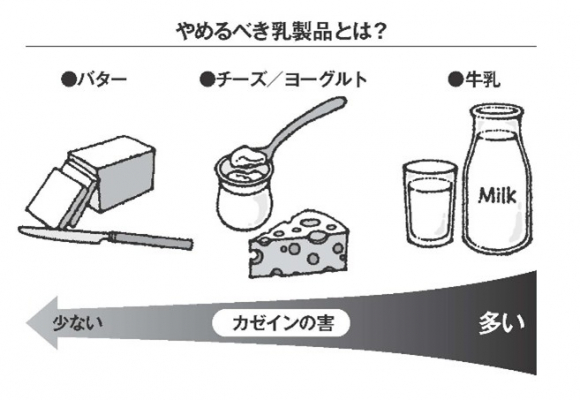 やめるべき乳製品とは?

●バター

●チーズ/ヨーグルト

●牛乳

Milk

少ない

カゼインの害

多い