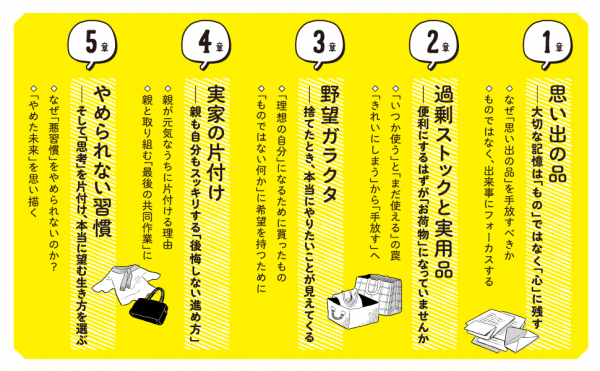 1章

思い出の品
――大切な記憶は「もの」ではなく「心」に残す

◇なぜ「思い出の品」を手放すべきか
◇ものではなく、出来事にフォーカスする

2章

過剰ストックと実用品
――便利にするはずが「お荷物」になっていませんか

◇「いつか使う」と「まだ使える」の罠
◇「きれいにしまう」から「手放す」へ

3章

野望ガラクタ
――捨てたとき、本当にやりたいことが見えてくる

◇「理想の自分」になるために買ったもの
◇「ものではない何か」に希望を持つために

4章

実家の片付け
――親も自分もスッキリする「後悔しない進め方」

◇親が元気なうちに片付ける理由
◇親と取り組む「最後の共同作業」に

5章

やめられない習慣
――そして「思考」を片付け、本当に望む生き方を選ぶ

◇なぜ「悪習慣」をやめられないのか?
◇「やめた未来」を思い描く