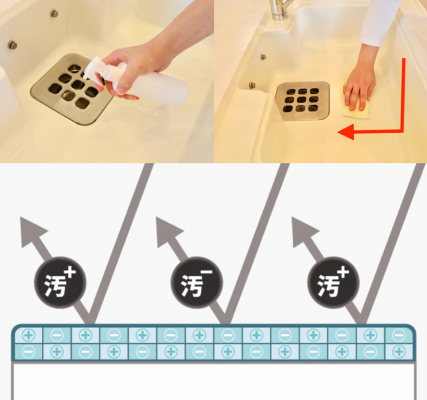 汚$^+$ 汚$^-$ 汚$^+$

⊕ ⊖ ⊕ ⊖ ⊕ ⊖ ⊕ ⊖ ⊕ ⊖ ⊕ ⊖ ⊕ ⊖
⊖ ⊕ ⊖ ⊕ ⊖ ⊕ ⊖ ⊕ ⊖ ⊕ ⊖ ⊕ ⊖ ⊕