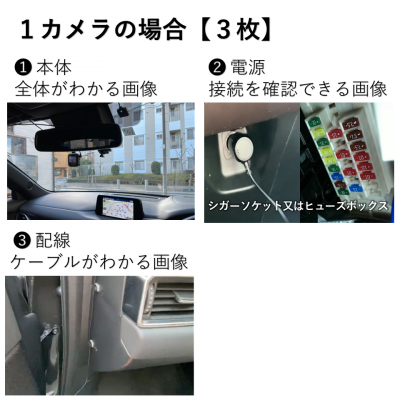 １カメラの場合【３枚】

❶ 本体
全体がわかる画像

❷ 電源
接続を確認できる画像

シガーソケット又はヒューズボックス

❸ 配線
ケーブルがわかる画像