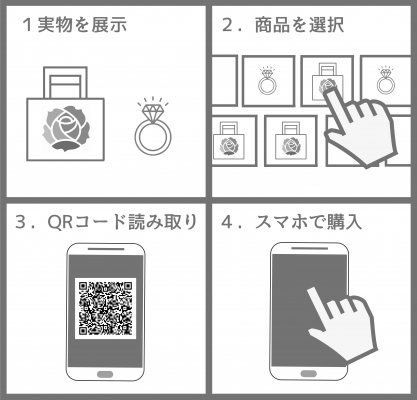 1 実物を展示

2．商品を選択

3．QRコード読み取り

4．スマホで購入