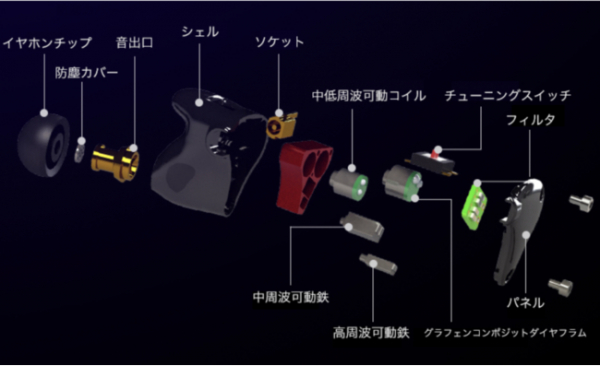 イヤホンチップ
防塵カバー
音出口
シェル
ソケット
中低周波可動コイル
チューニングスイッチ
フィルタ
中周波可動鉄
高周波可動鉄
グラフェンコンポジットダイヤフラム
パネル