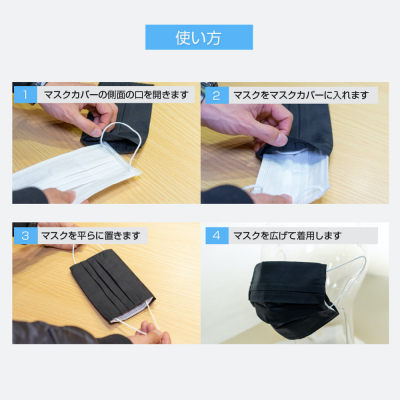 使い方

1 マスクカバーの側面の口を開きます

2 マスクをマスクカバーに入れます

3 マスクを平らに置きます

4 マスクを広げて着用します