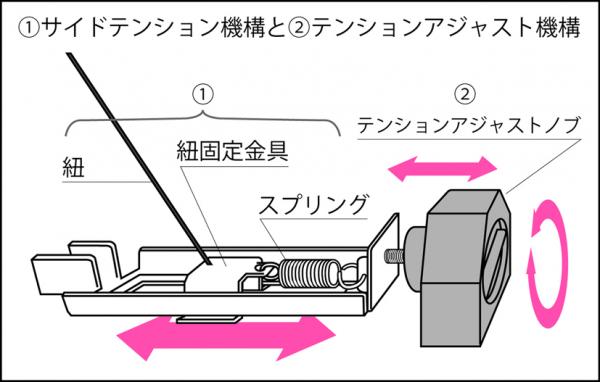 ①サイドテンション機構と②テンションアジャスト機構

①

②

テンションアジャストノブ

紐

紐固定金具

スプリング