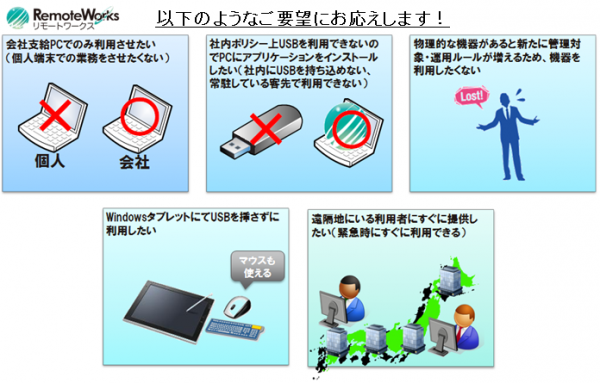 RemoteWorks
リモートワークス

以下のようなご要望にお応えします！

会社支給PCでのみ利用させたい（個人端末での業務をさせたくない）

個人

会社

社内ポリシー上USBを利用できないのでPCにアプリケーションをインストールしたい（社内にUSBを持ち込めない、常駐している客先で利用できない）

物理的な機器があると新たに管理対象・運用ルールが増えるため、機器を利用したくない

Lost!

Windowsタブレットにて USBを挿さずに利用したい

マウスも使える

遠隔地にいる利用者にすぐに提供したい（緊急時にすぐに利用できる）