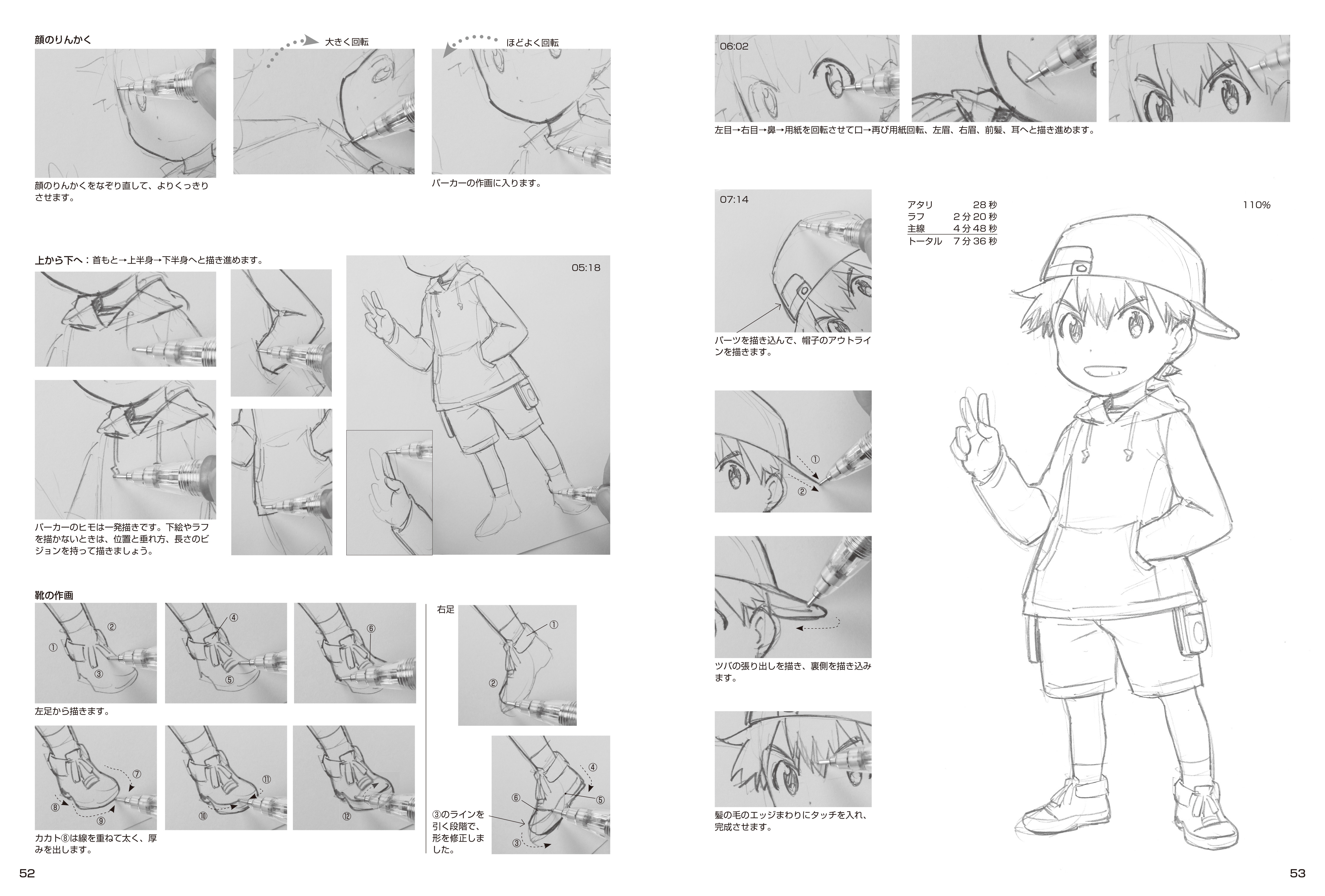 顔のりんかく

大きく回転

ほどよく回転

顔のりんかくをなぞり直して、よりくっきりさせます。

パーカーの作画に入ります。

上から下へ：首もと→上半身→下半身へと描き進めます。

05:18

パーカーのヒモは一発描きです。下絵やラフを描かないときは、位置と垂れ方、長さのビジョンを持って描きましょう。

靴の作画

①
②
③
④
⑤
⑥

左足から描きます。

⑦
⑧
⑨
⑩
⑪
⑫

カカト⑧は線を重ねて太く、厚みを出します。

右足

①
②

④
⑤
⑥
③

③のラインを引く段階で、形を修正しました。

52

06:02

左目→右目→鼻→用紙を回転させて口→再び用紙回転、左眉、右眉、前髪、耳へと描き進めます。

07:14

パーツを描き込んで、帽子のアウトラインを描きます。

①
②

ツバの張り出しを描き、裏側を描き込みます。

髪の毛のエッジまわりにタッチを入れ、完成させます。

| アタリ | 28 秒 |
|---|---|
| ラフ | 2 分 20 秒 |
| 主線 | 4 分 48 秒 |
| トータル | 7 分 36 秒 |

110%

53