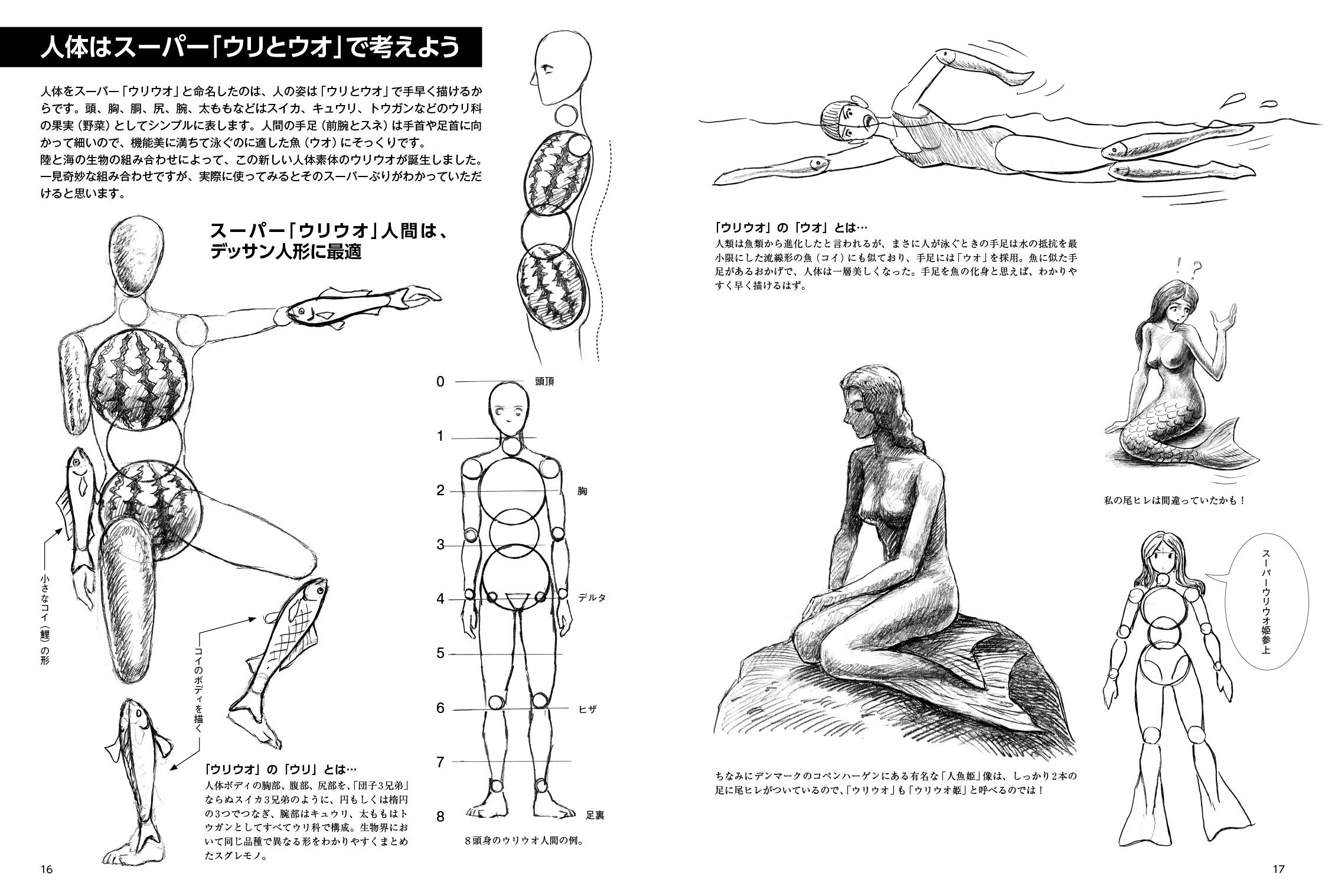 人体はスーパー「ウリとウオ」で考えよう

人体をスーパー「ウリウオ」と命名したのは、人の姿は「ウリとウオ」で手早く描けるからです。頭、胸、胴、尻、腕、太ももなどはスイカ、キュウリ、トウガンなどのウリ科の果実（野菜）としてシンプルに表します。人間の手足（前腕とスネ）は手首や足首に向かって細いので、機能美に満ちて泳ぐのに適した魚（ウオ）にそっくりです。
陸と海の生物の組み合わせによって、この新しい人体素体のウリウオが誕生しました。一見奇妙な組み合わせですが、実際に使ってみるとそのスーパーぶりがわかっていただけると思います。

スーパー「ウリウオ」人間は、デッサン人形に最適

小さなコイ（鯉）の形

コイのボディを描く

「ウリウオ」の「ウリ」とは…
人体ボディの胸部、腹部、尻部を、「団子3兄弟」ならぬスイカ3兄弟のように、円もしくは楕円の3つでつなぎ、腕部はキュウリ、太ももはトウガンとしてすべてウリ科で構成。生物界において同じ品種で異なる形をわかりやすくまとめたスグレモノ。

0 頭頂
1
2 胸
3
4 デルタ
5
6 ヒザ
7
8 足裏

8頭身のウリウオ人間の例。

16

「ウリウオ」の「ウオ」とは…
人類は魚類から進化したと言われるが、まさに人が泳ぐときの手足は水の抵抗を最小限にした流線形の魚（コイ）にも似ており、手足には「ウオ」を採用。魚に似た手足があるおかげで、人体は一層美しくなった。手足を魚の化身と思えば、わかりやすく早く描けるはず。

！？

私の尾ヒレは間違っていたかも！

スーパーウリウオ姫参上

ちなみにデンマークのコペンハーゲンにある有名な「人魚姫」像は、しっかり2本の足に尾ヒレがついているので、「ウリウオ」も「ウリウオ姫」と呼べるのでは！

17