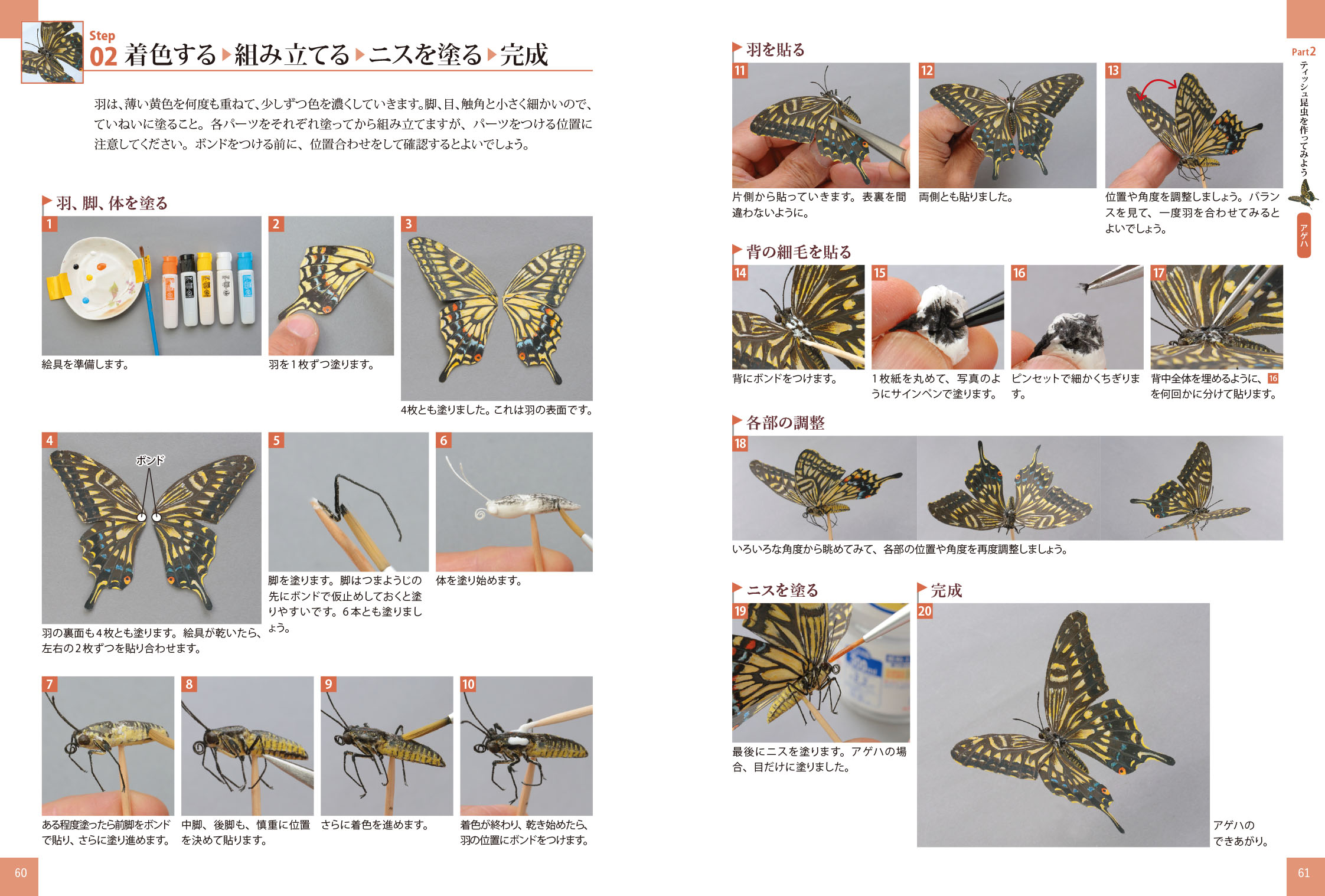 Step
02 着色する▶組み立てる▶ニスを塗る▶完成

羽は、薄い黄色を何度も重ねて、少しずつ色を濃くしていきます。脚、目、触角と小さく細かいので、ていねいに塗ること。各パーツをそれぞれ塗ってから組み立てますが、パーツをつける位置に注意してください。ボンドをつける前に、位置合わせをして確認するとよいでしょう。

羽、脚、体を塗る

1
絵具を準備します。

2
羽を1枚ずつ塗ります。

3
4枚とも塗りました。これは羽の表面です。

4
ボンド
羽の裏面も4枚とも塗ります。絵具が乾いたら、左右の2枚ずつを貼り合わせます。

5
脚を塗ります。脚はつまようじの先にボンドで仮止めしておくと塗りやすいです。6本とも塗りましょう。

6
体を塗り始めます。

7
ある程度塗ったら前脚をボンドで貼り、さらに塗り進めます。

8
中脚、後脚も、慎重に位置を決めて貼ります。

9
さらに着色を進めます。

10
着色が終わり、乾き始めたら、羽の位置にボンドをつけます。

60

羽を貼る

11
片側から貼っていきます。表裏を間違わないように。

12
両側とも貼りました。

13
位置や角度を調整しましょう。バランスを見て、一度羽を合わせてみるとよいでしょう。

背の細毛を貼る

14
背にボンドをつけます。

15
1枚紙を丸めて、写真のようにサインペンで塗ります。

16
ピンセットで細かくちぎります。

17
背中全体を埋めるように、16を何回かに分けて貼ります。

各部の調整

18
いろいろな角度から眺めてみて、各部の位置や角度を再度調整しましょう。

ニスを塗る

19
最後にニスを塗ります。アゲハの場合、目だけに塗りました。

完成

20
アゲハのできあがり。

Part2 ティッシュ昆虫を作ってみよう
アゲハ

61