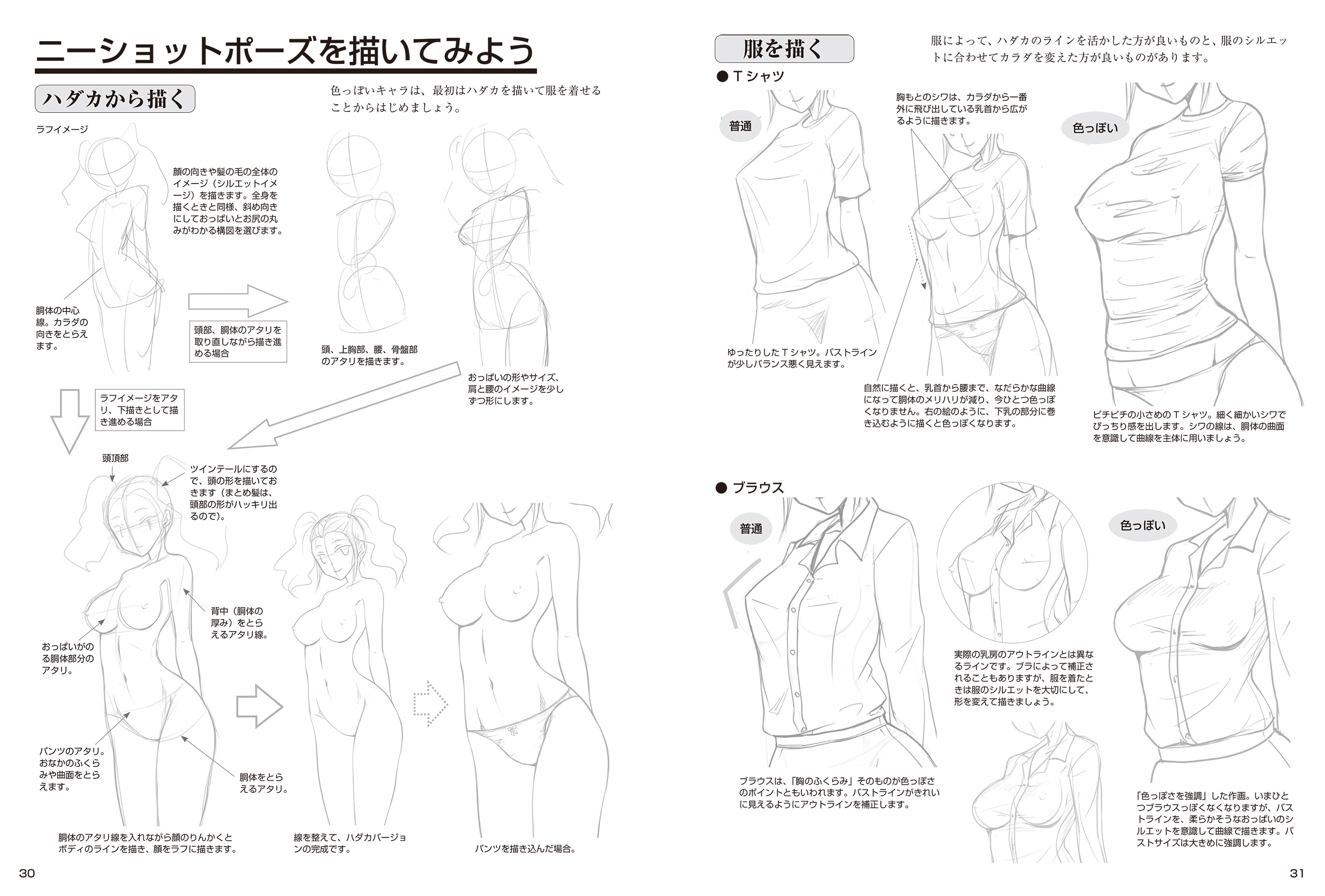 ニーショットポーズを描いてみよう

ハダカから描く

色っぽいキャラは、最初はハダカを描いて服を着せることからはじめましょう。

ラフイメージ

顔の向きや髪の毛の全体のイメージ（シルエットイメージ）を描きます。全身を描くときと同様、斜め向きにしておっぱいとお尻の丸みがわかる構図を選びます。

胴体の中心線。カラダの向きをとらえます。

頭部、胴体のアタリを取り直しながら描き進める場合

頭、上胸部、腰、骨盤部のアタリを描きます。

おっぱいの形やサイズ、肩と腰のイメージを少しずつ形にします。

ラフイメージをアタリ、下描きとして描き進める場合

頭頂部

ツインテールにするので、頭の形を描いておきます（まとめ髪は、頭部の形がハッキリ出るので）。

背中（胴体の厚み）をとらえるアタリ線。

おっぱいがのる胴体部分のアタリ。

パンツのアタリ。おなかのふくらみや曲面をとらえます。

胴体をとらえるアタリ。

胴体のアタリ線を入れながら顔のりんかくとボディのラインを描き、顔をラフに描きます。

線を整えて、ハダカバージョンの完成です。

パンツを描き込んだ場合。

30

服を描く

服によって、ハダカのラインを活かした方が良いものと、服のシルエットに合わせてカラダを変えた方が良いものがあります。

● Tシャツ

普通

胸もとのシワは、カラダから一番外に飛び出している乳首から広がるように描きます。

色っぽい

ゆったりしたTシャツ。バストラインが少しバランス悪く見えます。

自然に描くと、乳首から腰まで、なだらかな曲線になって胴体のメリハリが減り、今ひとつ色っぽくなりません。右の絵のように、下乳の部分に巻き込むように描くと色っぽくなります。

ピチピチの小さめのTシャツ。細く細かいシワでぴっちり感を出します。シワの線は、胴体の曲面を意識して曲線を主体に用いましょう。

● ブラウス

普通

色っぽい

実際の乳房のアウトラインとは異なるラインです。ブラによって補正されることもありますが、服を着たときは服のシルエットを大切にして、形を変えて描きましょう。

ブラウスは、「胸のふくらみ」そのものが色っぽさのポイントともいわれます。バストラインがきれいに見えるようにアウトラインを補正します。

「色っぽさを強調」した作画。いまひとつブラウスっぽくなくなりますが、バストラインを、柔らかそうなおっぱいのシルエットを意識して曲線で描きます。バストサイズは大きめに強調します。

31