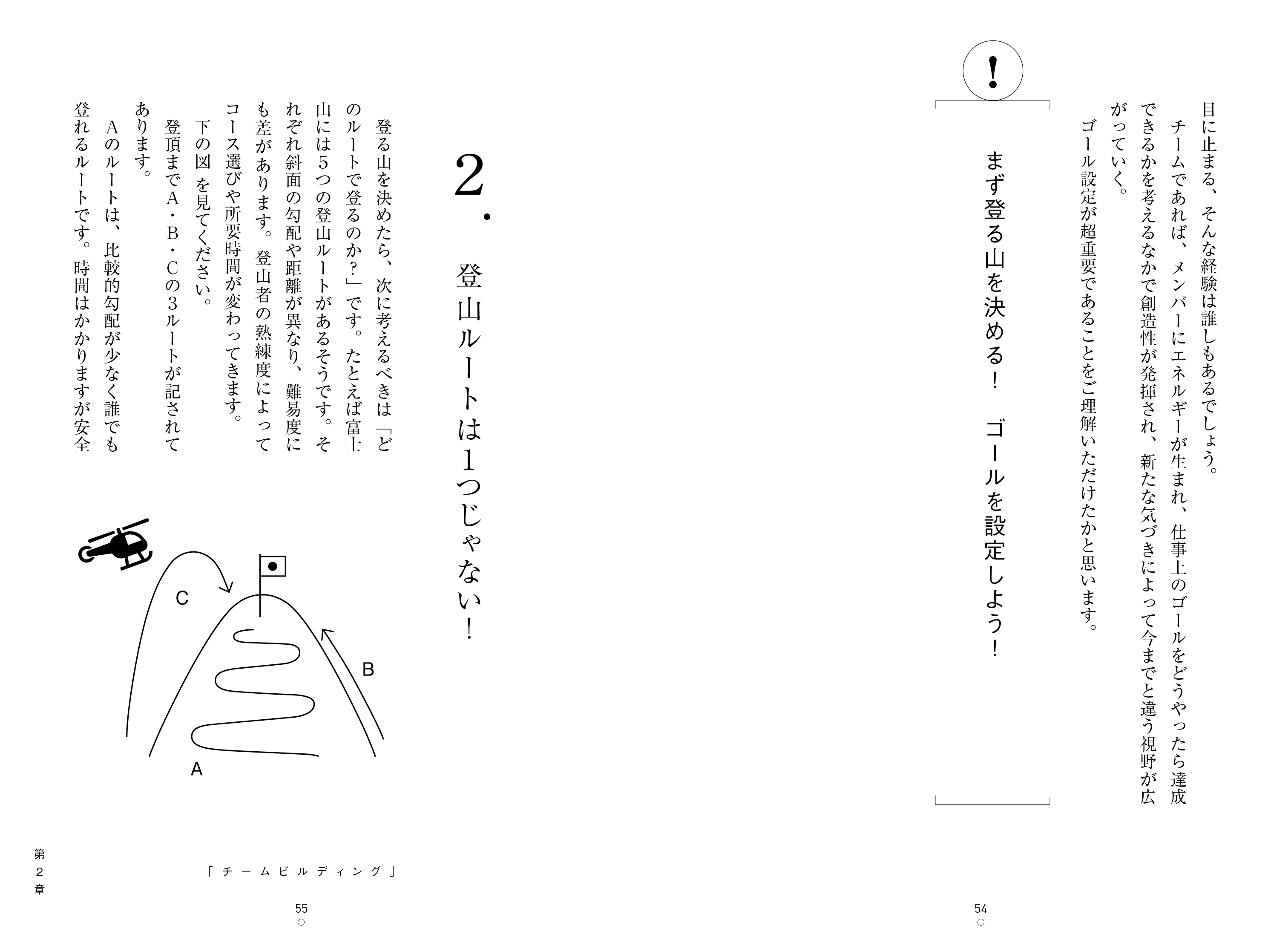 目に止まる、そんな経験は誰しもあるでしょう。

チームであれば、メンバーにエネルギーが生まれ、仕事上のゴールをどうやったら達成できるかを考えるなかで創造性が発揮され、新たな気づきによって今までと違う視野が広がっていく。

ゴール設定が超重要であることをご理解いただけたかと思います。

!

まず登る山を決める！　ゴールを設定しよう！

54

2.

登山ルートは1つじゃない！

登る山を決めたら、次に考えるべきは「どのルートで登るのか?」です。たとえば富士山には5つの登山ルートがあるそうです。それぞれ斜面の勾配や距離が異なり、難易度にも差があります。登山者の熟練度によってコース選びや所要時間が変わってきます。

下の図を見てください。

登頂までA・B・Cの3ルートが記されてあります。

Aのルートは、比較的勾配が少なく誰でも登れるルートです。時間はかかりますが安全

C

B

A

第2章

「チームビルディング」

55