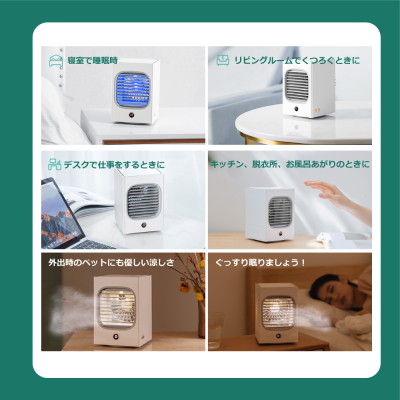 寝室で睡眠時

リビングルームでくつろぐときに

デスクで仕事をするときに

キッチン、脱衣所、お風呂あがりのときに

外出時のペットにも優しい涼しさ

ぐっすり眠りましょう！