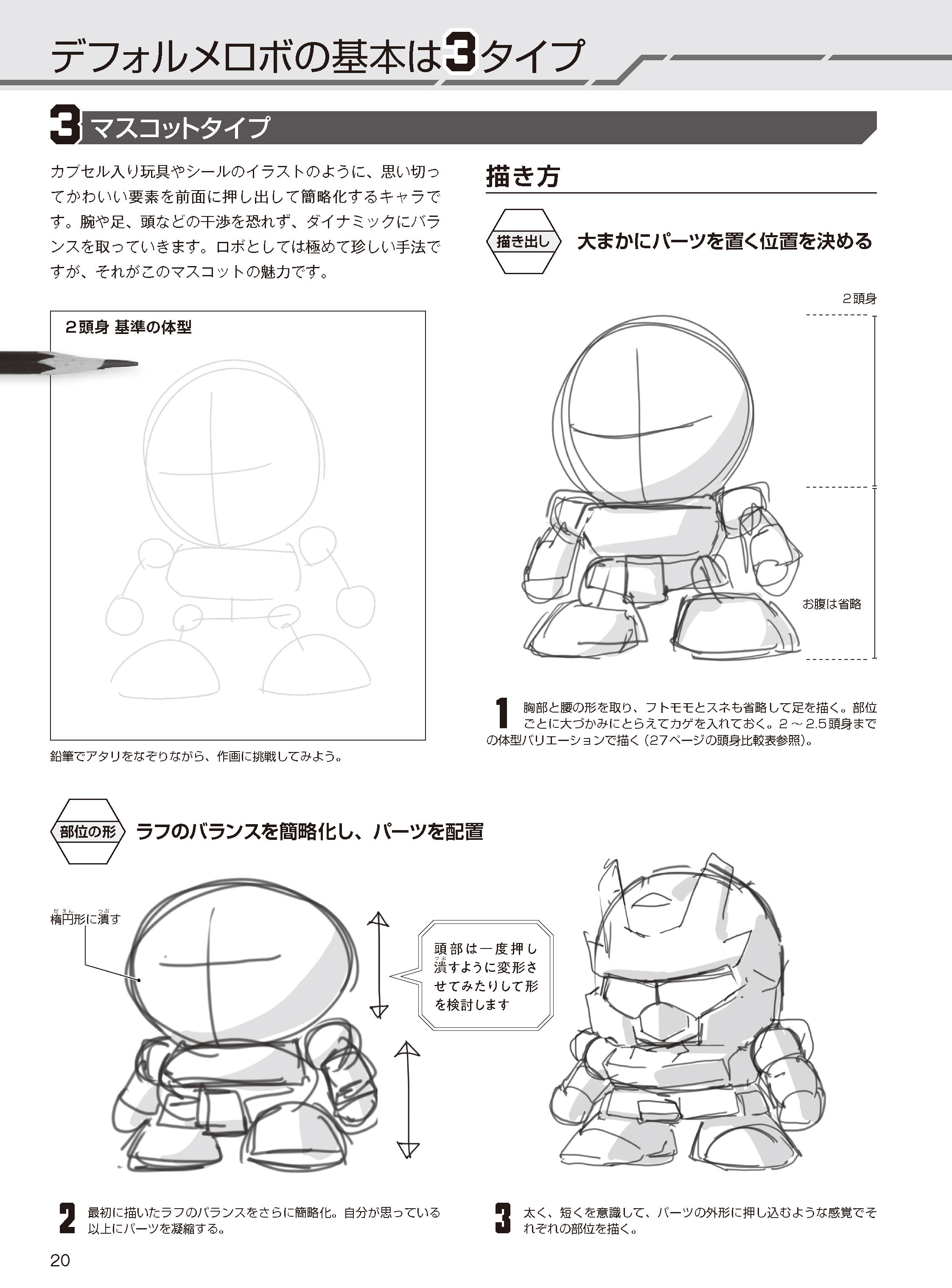 デフォルメロボの基本は3タイプ

3 マスコットタイプ

カプセル入り玩具やシールのイラストのように、思い切ってかわいい要素を前面に押し出して簡略化するキャラです。腕や足、頭などの干渉を恐れず、ダイナミックにバランスを取っていきます。ロボとしては極めて珍しい手法ですが、それがこのマスコットの魅力です。

2頭身 基準の体型

鉛筆でアタリをなぞりながら、作画に挑戦してみよう。

描き方

描き出し 大まかにパーツを置く位置を決める

2頭身

お腹は省略

1 胸部と腰の形を取り、フトモモとスネも省略して足を描く。部位ごとに大づかみにとらえてカゲを入れておく。2～2.5頭身までの体型バリエーションで描く（27ページの頭身比較表参照）。

部位の形 ラフのバランスを簡略化し、パーツを配置

楕円形に潰す

頭部は一度押し潰すように変形させてみたりして形を検討します

2 最初に描いたラフのバランスをさらに簡略化。自分が思っている以上にパーツを凝縮する。

3 太く、短くを意識して、パーツの外形に押し込むような感覚でそれぞれの部位を描く。

20