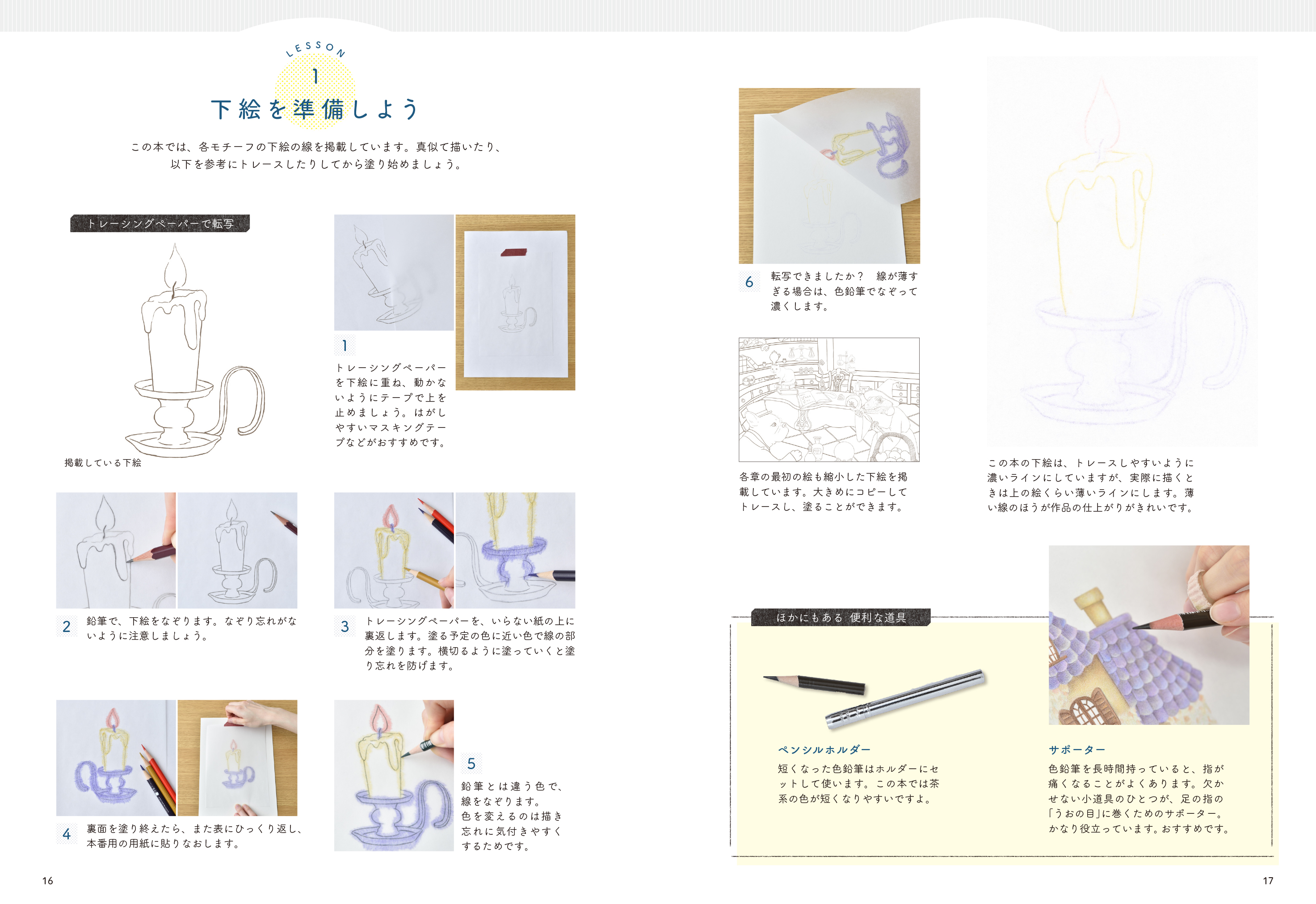 LESSON
1
下絵を準備しよう

この本では、各モチーフの下絵の線を掲載しています。真似て描いたり、以下を参考にトレースしたりしてから塗り始めましょう。

トレーシングペーパーで転写

掲載している下絵

1
トレーシングペーパーを下絵に重ね、動かないようにテープで上を止めましょう。はがしやすいマスキングテープなどがおすすめです。

2
鉛筆で、下絵をなぞります。なぞり忘れがないように注意しましょう。

3
トレーシングペーパーを、いらない紙の上に裏返します。塗る予定の色に近い色で線の部分を塗ります。横切るように塗っていくと塗り忘れを防げます。

4
裏面を塗り終えたら、また表にひっくり返し、本番用の用紙に貼りなおします。

5
鉛筆とは違う色で、線をなぞります。色を変えるのは描き忘れに気付きやすくするためです。

16

6
転写できましたか？　線が薄すぎる場合は、色鉛筆でなぞって濃くします。

各章の最初の絵も縮小した下絵を掲載しています。大きめにコピーしてトレースし、塗ることができます。

この本の下絵は、トレースしやすいように濃いラインにしていますが、実際に描くときは上の絵くらい薄いラインにします。薄い線のほうが作品の仕上がりがきれいです。

ほかにもある 便利な道具

ペンシルホルダー
短くなった色鉛筆はホルダーにセットして使います。この本では茶系の色が短くなりやすいですよ。

サポーター
色鉛筆を長時間持っていると、指が痛くなることがよくあります。欠かせない小道具のひとつが、足の指の「うおの目」に巻くためのサポーター。かなり役立っています。おすすめです。

17