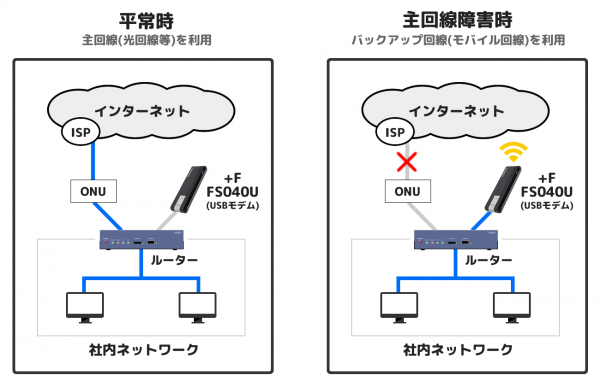 平常時
主回線(光回線等)を利用

インターネット
ISP
ONU
+F
FS040U
(USBモデム)
ルーター
社内ネットワーク

主回線障害時
バックアップ回線(モバイル回線)を利用

インターネット
ISP
ONU
+F
FS040U
(USBモデム)
ルーター
社内ネットワーク