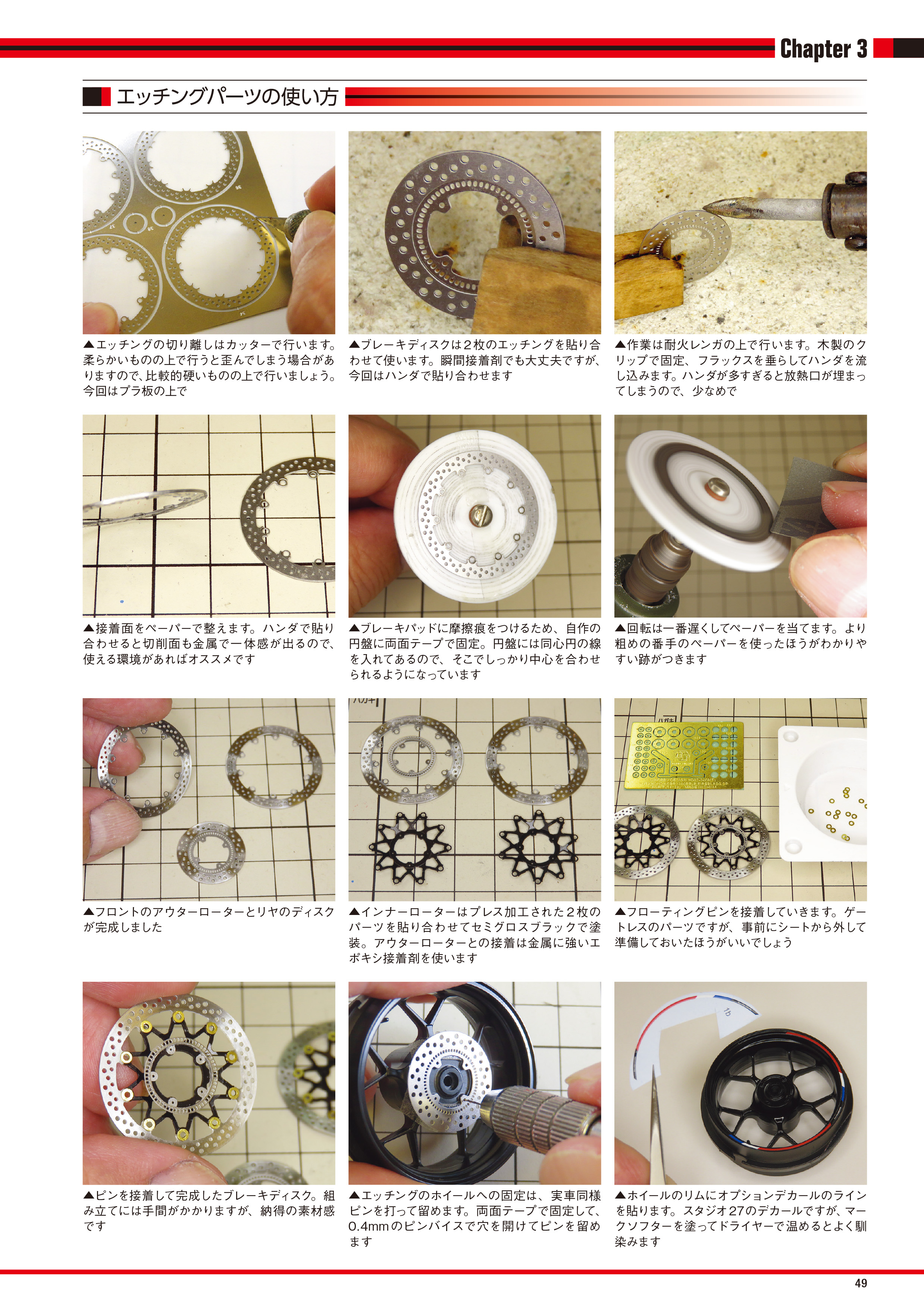 Chapter 3

エッチングパーツの使い方

▲エッチングの切り離しはカッターで行います。柔らかいものの上で行うと歪んでしまう場合がありますので、比較的硬いものの上で行いましょう。今回はプラ板の上で

▲ブレーキディスクは2枚のエッチングを貼り合わせて使います。瞬間接着剤でも大丈夫ですが、今回はハンダで貼り合わせます

▲作業は耐火レンガの上で行います。木製のクリップで固定、フラックスを垂らしてハンダを流し込みます。ハンダが多すぎると放熱口が埋まってしまうので、少なめで

▲接着面をペーパーで整えます。ハンダで貼り合わせると切削面も金属で一体感が出るので、使える環境があればオススメです

▲ブレーキパッドに摩擦痕をつけるため、自作の円盤に両面テープで固定。円盤には同心円の線を入れてあるので、そこでしっかり中心を合わせられるようになっています

▲回転は一番遅くしてペーパーを当てます。より粗めの番手のペーパーを使ったほうがわかりやすい跡がつきます

▲フロントのアウターローターとリヤのディスクが完成しました

▲インナーローターはプレス加工された2枚のパーツを貼り合わせてセミグロスブラックで塗装。アウターローターとの接着は金属に強いエポキシ接着剤を使います

▲フローティングピンを接着していきます。ゲートレスのパーツですが、事前にシートから外して準備しておいたほうがいいでしょう

▲ピンを接着して完成したブレーキディスク。組み立てには手間がかかりますが、納得の素材感です

▲エッチングのホイールへの固定は、実車同様ピンを打って留めます。両面テープで固定して、0.4mmのピンバイスで穴を開けてピンを留めます

▲ホイールのリムにオプションデカールのラインを貼ります。スタジオ27のデカールですが、マークソフターを塗ってドライヤーで温めるとよく馴染みます

49