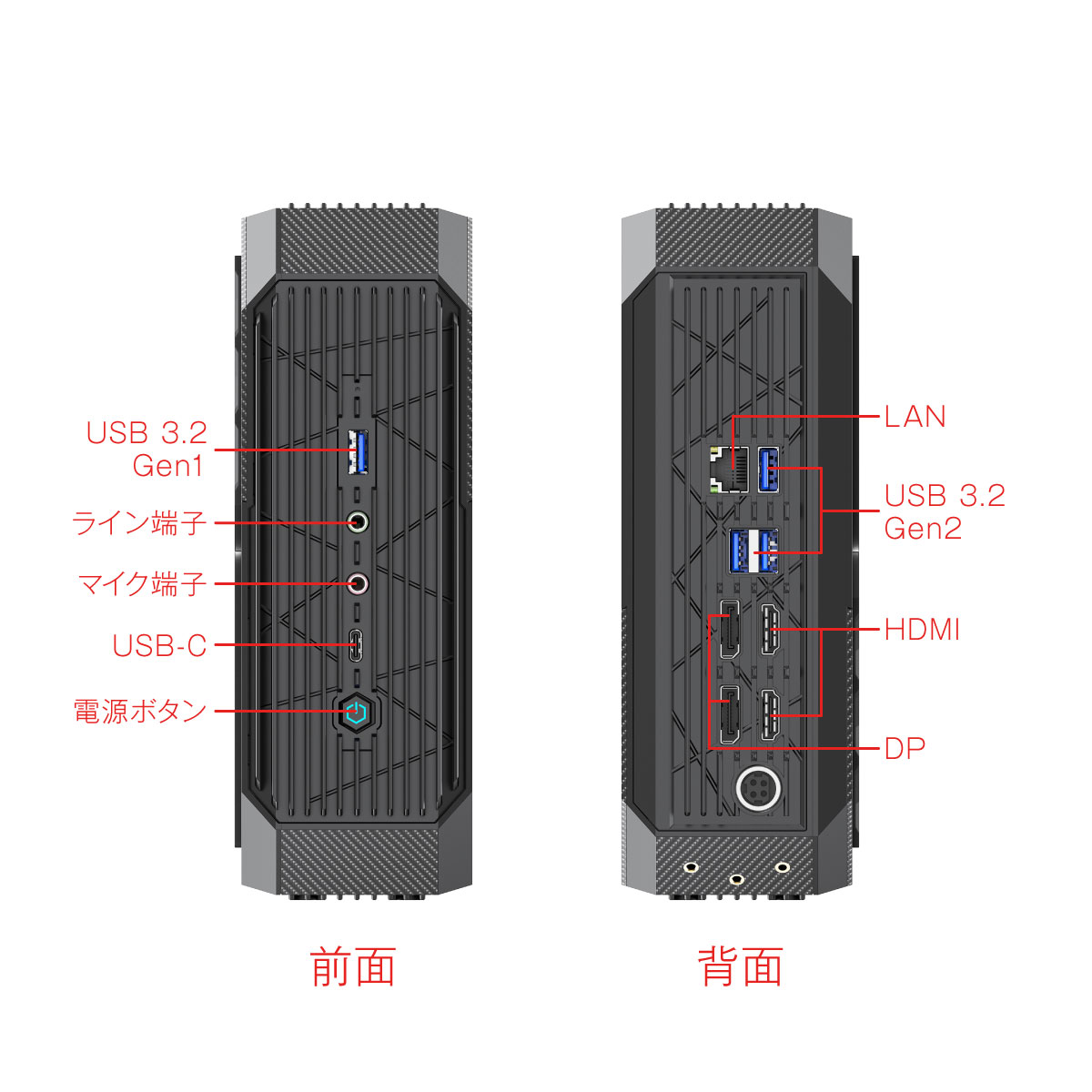 USB 3.2
Gen1

ライン端子

マイク端子

USB-C

電源ボタン

前面

LAN

USB 3.2
Gen2

HDMI

DP

背面