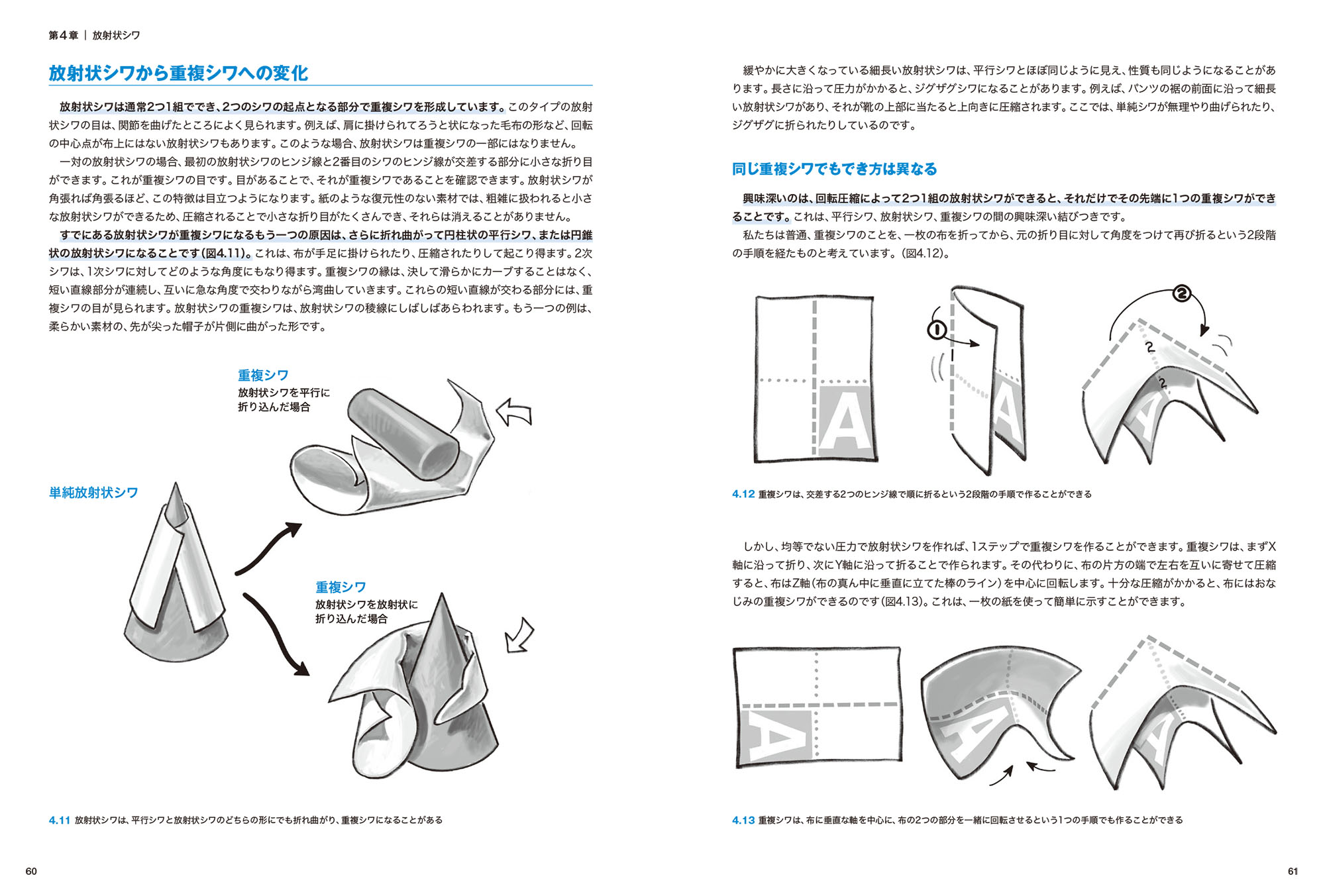 第4章 | 放射状シワ

放射状シワから重複シワへの変化

放射状シワは通常2つ1組ででき、2つのシワの起点となる部分で重複シワを形成しています。このタイプの放射状シワの目は、関節を曲げたところによく見られます。例えば、肩に掛けられてろうと状になった毛布の形など、回転の中心点が布上にはない放射状シワもあります。このような場合、放射状シワは重複シワの一部にはなりません。

一対の放射状シワの場合、最初の放射状シワのヒンジ線と2番目のシワのヒンジ線が交差する部分に小さな折り目ができます。これが重複シワの目です。目があることで、それが重複シワであることを確認できます。放射状シワが角張れば角張るほど、この特徴は目立つようになります。紙のような復元性のない素材では、粗雑に扱われると小さな放射状シワができるため、圧縮されることで小さな折り目がたくさんでき、それらは消えることがありません。

すでにある放射状シワが重複シワになるもう一つの原因は、さらに折れ曲がって円柱状の平行シワ、または円錐状の放射状シワになることです(図4.11)。これは、布が手足に掛けられたり、圧縮されたりして起こり得ます。2次シワは、1次シワに対してどのような角度にもなり得ます。重複シワの縁は、決して滑らかにカーブすることはなく、短い直線部分が連続し、互いに急な角度で交わりながら湾曲していきます。これらの短い直線が交わる部分には、重複シワの目が見られます。放射状シワの重複シワは、放射状シワの稜線にしばしばあらわれます。もう一つの例は、柔らかい素材の、先が尖った帽子が片側に曲がった形です。

重複シワ
放射状シワを平行に折り込んだ場合

単純放射状シワ

重複シワ
放射状シワを放射状に折り込んだ場合

4.11 放射状シワは、平行シワと放射状シワのどちらの形にでも折れ曲がり、重複シワになることがある

60

緩やかに大きくなっている細長い放射状シワは、平行シワとほぼ同じように見え、性質も同じようになることがあります。長さに沿って圧力がかかると、ジグザグシワになることがあります。例えば、パンツの裾の前面に沿って細長い放射状シワがあり、それが靴の上部に当たると上向きに圧縮されます。ここでは、単純シワが無理やり曲げられたり、ジグザグに折られたりしているのです。

同じ重複シワでもでき方は異なる

興味深いのは、回転圧縮によって2つ1組の放射状シワができると、それだけでその先端に1つの重複シワができることです。これは、平行シワ、放射状シワ、重複シワの間の興味深い結びつきです。

私たちは普通、重複シワのことを、一枚の布を折ってから、元の折り目に対して角度をつけて再び折るという2段階の手順を経たものと考えています。(図4.12)。

A ① 1 A ② 2 2 A

4.12 重複シワは、交差する2つのヒンジ線で順に折るという2段階の手順で作ることができる

しかし、均等でない圧力で放射状シワを作れば、1ステップで重複シワを作ることができます。重複シワは、まずX軸に沿って折り、次にY軸に沿って折ることで作られます。その代わりに、布の片方の端で左右を互いに寄せて圧縮すると、布はZ軸(布の真ん中に垂直に立てた棒のライン)を中心に回転します。十分な圧縮がかかると、布にはおなじみの重複シワができるのです(図4.13)。これは、一枚の紙を使って簡単に示すことができます。

A A A

4.13 重複シワは、布に垂直な軸を中心に、布の2つの部分を一緒に回転させるという1つの手順でも作ることができる

61