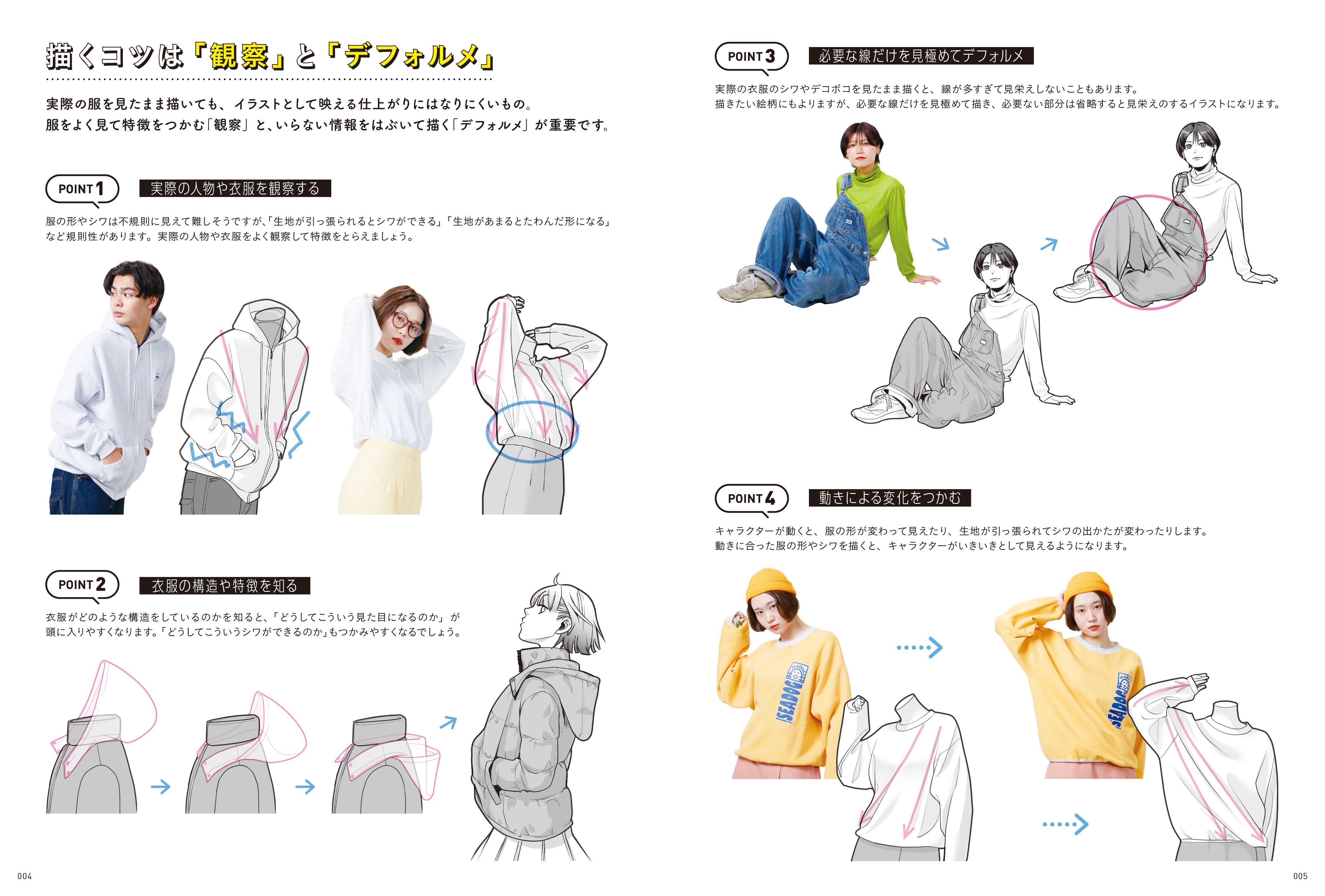 描くコツは「観察」と「デフォルメ」

実際の服を見たまま描いても、イラストとして映える仕上がりにはなりにくいもの。
服をよく見て特徴をつかむ「観察」と、いらない情報をはぶいて描く「デフォルメ」が重要です。

POINT 1 実際の人物や衣服を観察する

服の形やシワは不規則に見えて難しそうですが、「生地が引っ張られるとシワができる」「生地があまるとたわんだ形になる」など規則性があります。実際の人物や衣服をよく観察して特徴をとらえましょう。

POINT 2 衣服の構造や特徴を知る

衣服がどのような構造をしているのかを知ると、「どうしてこういう見た目になるのか」が頭に入りやすくなります。「どうしてこういうシワができるのか」もつかみやすくなるでしょう。

004

POINT 3 必要な線だけを見極めてデフォルメ

実際の衣服のシワやデコボコを見たまま描くと、線が多すぎて見栄えしないこともあります。
描きたい絵柄にもよりますが、必要な線だけを見極めて描き、必要ない部分は省略すると見栄えのするイラストになります。

POINT 4 動きによる変化をつかむ

キャラクターが動くと、服の形が変わって見えたり、生地が引っ張られてシワの出かたが変わったりします。
動きに合った服の形やシワを描くと、キャラクターがいきいきとして見えるようになります。

SEADOG

SEADOG

005