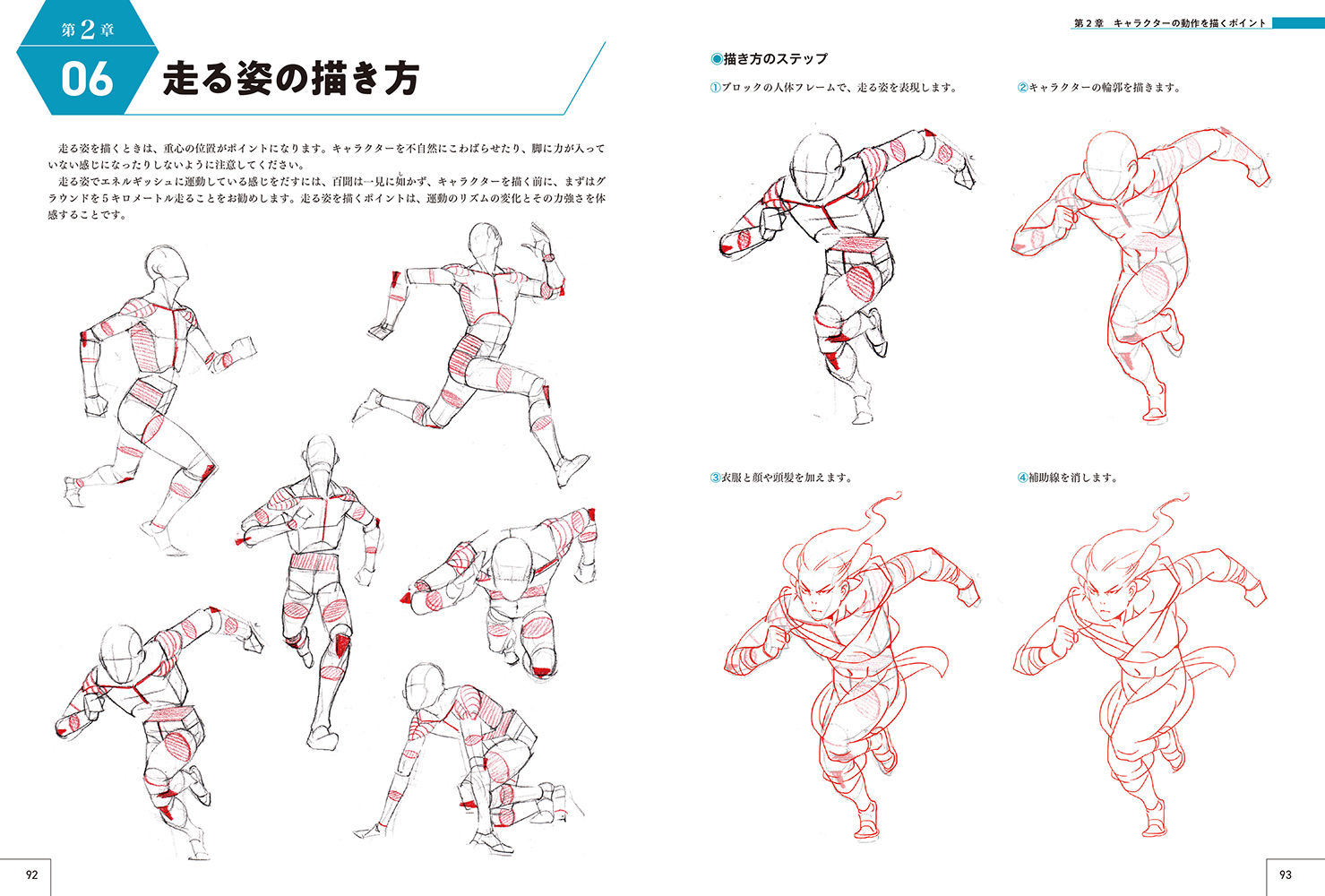 第2章

06 走る姿の描き方

走る姿を描くときは、重心の位置がポイントになります。キャラクターを不自然にこわばらせたり、脚に力が入っていない感じになったりしないように注意してください。

走る姿でエネルギッシュに運動している感じをだすには、百聞は一見に如かず、キャラクターを描く前に、まずはグラウンドを5キロメートル走ることをお勧めします。走る姿を描くポイントは、運動のリズムの変化とその力強さを体感することです。

92

第2章　キャラクターの動作を描くポイント

◉描き方のステップ

①ブロックの人体フレームで、走る姿を表現します。

②キャラクターの輪郭を描きます。

③衣服と顔や頭髪を加えます。

④補助線を消します。

93