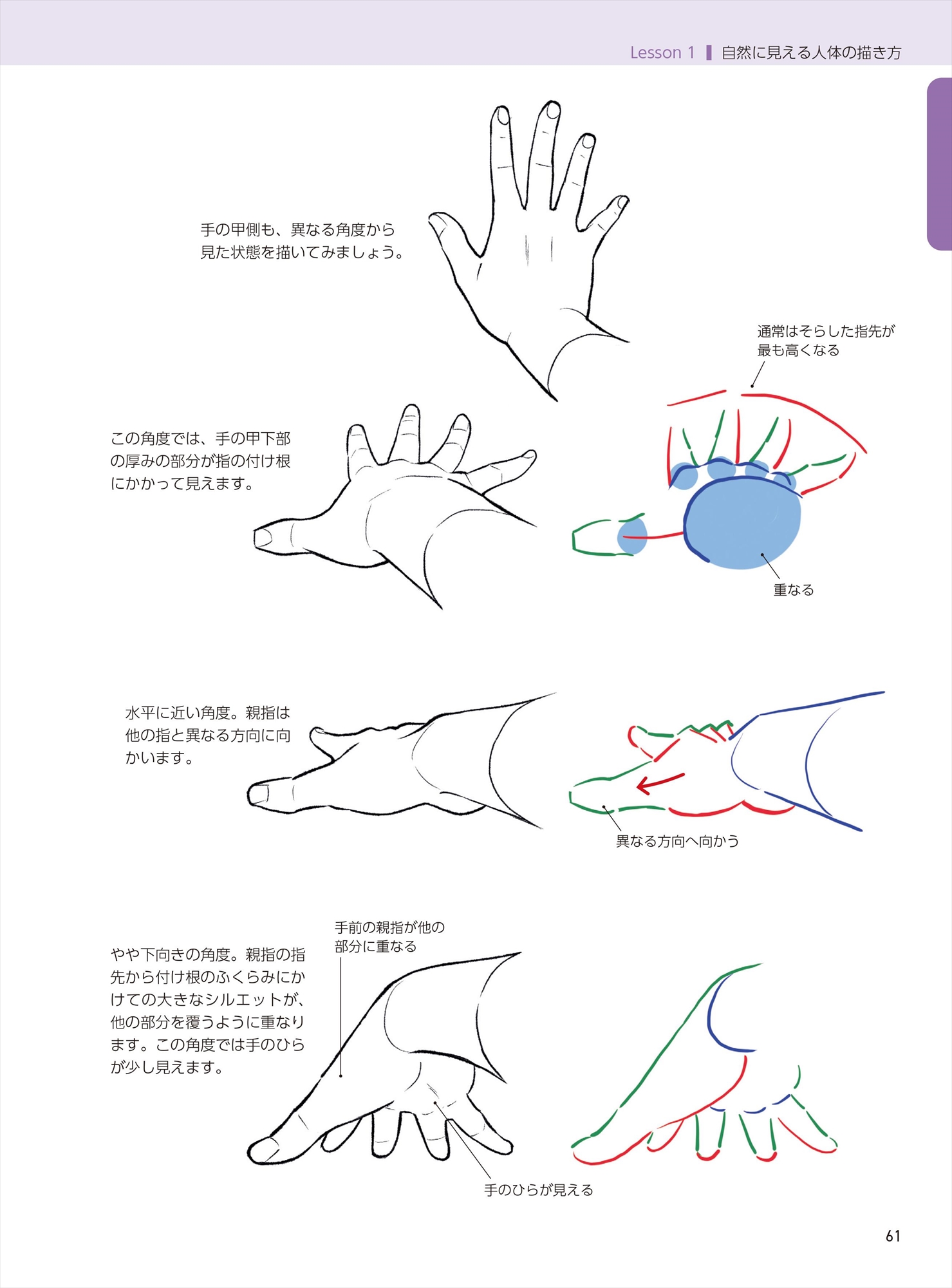 Lesson 1 自然に見える人体の描き方

手の甲側も、異なる角度から見た状態を描いてみましょう。

通常はそらした指先が最も高くなる

この角度では、手の甲下部の厚みの部分が指の付け根にかかって見えます。

重なる

水平に近い角度。親指は他の指と異なる方向に向かいます。

異なる方向へ向かう

手前の親指が他の部分に重なる

やや下向きの角度。親指の指先から付け根のふくらみにかけての大きなシルエットが、他の部分を覆うように重なります。この角度では手のひらが少し見えます。

手のひらが見える

61