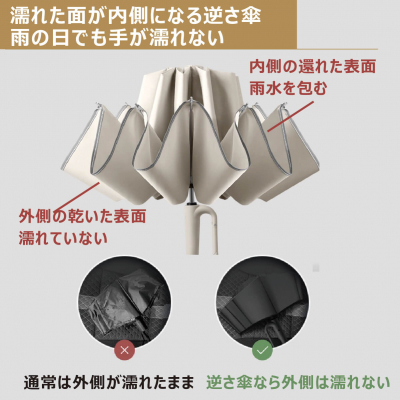 濡れた面が内側になる逆さ傘
雨の日でも手が濡れない

内側の還れた表面
雨水を包む

外側の乾いた表面
濡れていない

通常は外側が濡れたまま

逆さ傘なら外側は濡れない