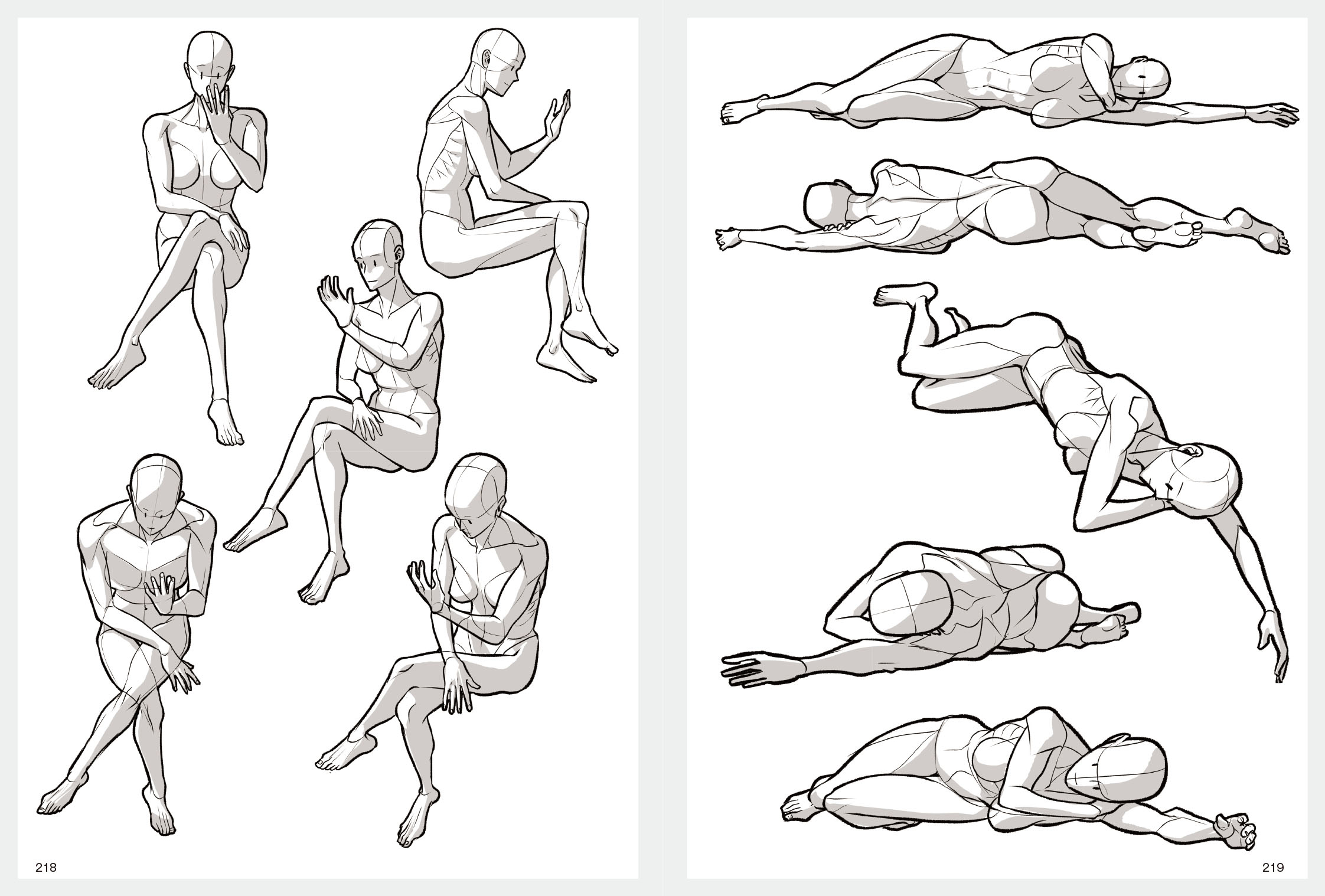 218

219