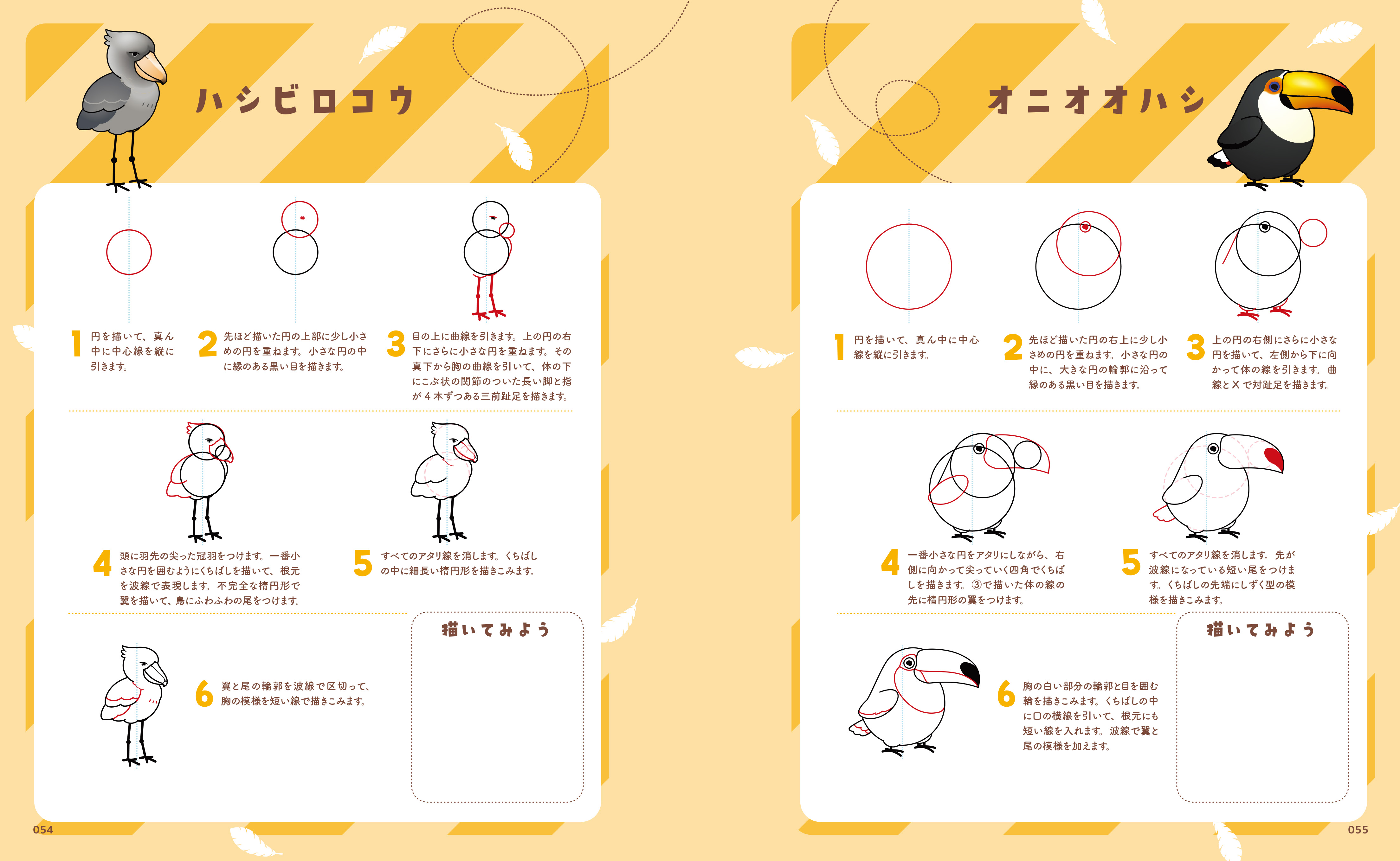 ハシビロコウ

1 円を描いて、真ん中に中心線を縦に引きます。

2 先ほど描いた円の上部に少し小さめの円を重ねます。小さな円の中に縁のある黒い目を描きます。

3 目の上に曲線を引きます。上の円の右下にさらに小さな円を重ねます。その真下から胸の曲線を引いて、体の下にこぶ状の関節のついた長い脚と指が４本ずつある三前趾足を描きます。

4 頭に羽先の尖った冠羽をつけます。一番小さな円を囲むようにくちばしを描いて、根元を波線で表現します。不完全な楕円形で翼を描いて、鳥にふわふわの尾をつけます。

5 すべてのアタリ線を消します。くちばしの中に細長い楕円形を描きこみます。

6 翼と尾の輪郭を波線で区切って、胸の模様を短い線で描きこみます。

描いてみよう

054

オニオオハシ

1 円を描いて、真ん中に中心線を縦に引きます。

2 先ほど描いた円の右上に少し小さめの円を重ねます。小さな円の中に、大きな円の輪郭に沿って縁のある黒い目を描きます。

3 上の円の右側にさらに小さな円を描いて、左側から下に向かって体の線を引きます。曲線とＸで対趾足を描きます。

4 一番小さな円をアタリにしながら、右側に向かって尖っていく四角でくちばしを描きます。③で描いた体の線の先に楕円形の翼をつけます。

5 すべてのアタリ線を消します。先が波線になっている短い尾をつけます。くちばしの先端にしずく型の模様を描きこみます。

6 胸の白い部分の輪郭と目を囲む輪を描きこみます。くちばしの中に口の横線を引いて、根元にも短い線を入れます。波線で翼と尾の模様を加えます。

描いてみよう

055