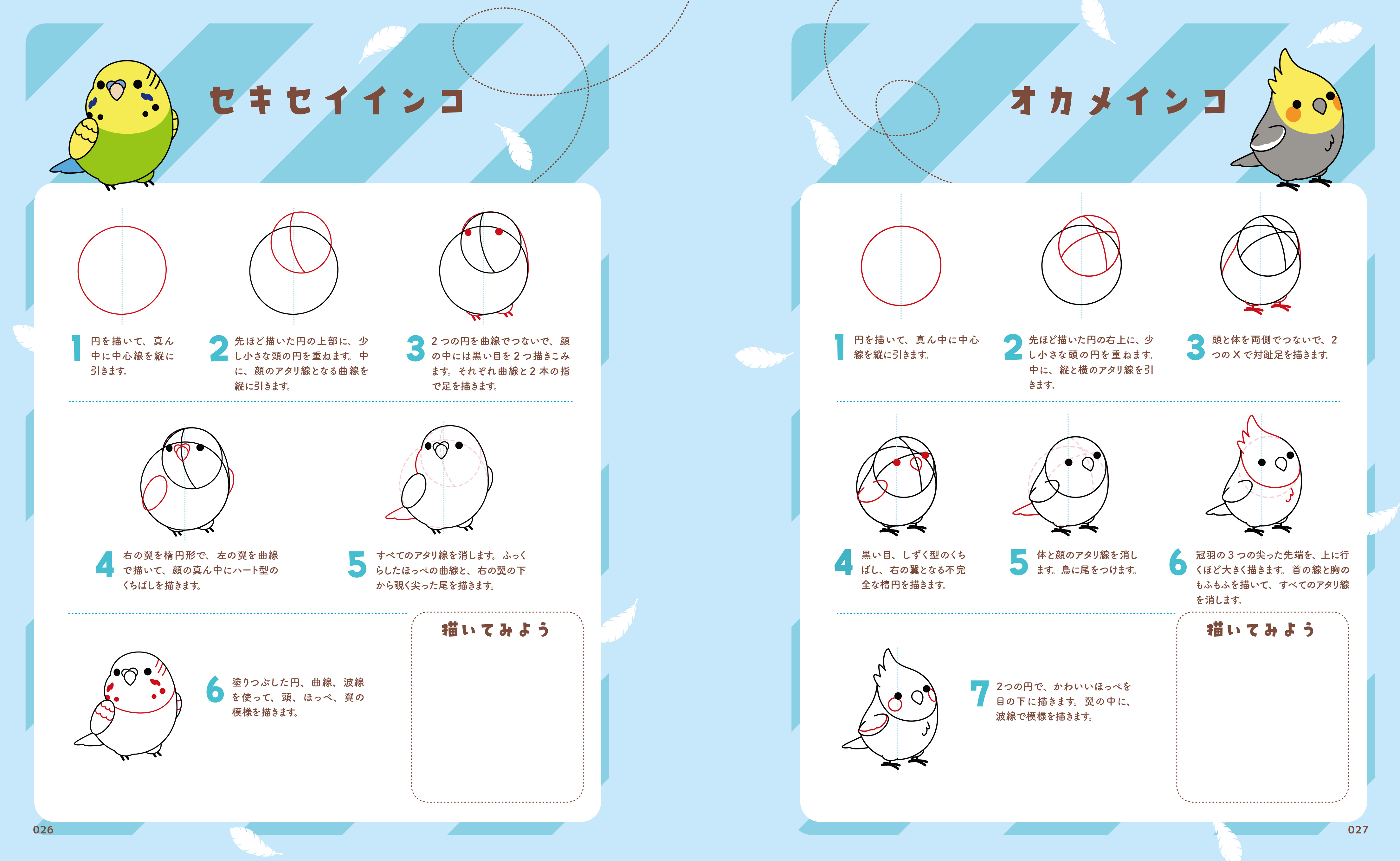 セキセイインコ

1 円を描いて、真ん中に中心線を縦に引きます。

2 先ほど描いた円の上部に、少し小さな頭の円を重ねます。中に、顔のアタリ線となる曲線を縦に引きます。

3 2つの円を曲線でつないで、顔の中には黒い目を2つ描きこみます。それぞれ曲線と2本の指で足を描きます。

4 右の翼を楕円形で、左の翼を曲線で描いて、顔の真ん中にハート型のくちばしを描きます。

5 すべてのアタリ線を消します。ふっくらしたほっぺの曲線と、右の翼の下から覗く尖った尾を描きます。

6 塗りつぶした円、曲線、波線を使って、頭、ほっぺ、翼の模様を描きます。

描いてみよう

026

オカメインコ

1 円を描いて、真ん中に中心線を縦に引きます。

2 先ほど描いた円の右上に、少し小さな頭の円を重ねます。中に、縦と横のアタリ線を引きます。

3 頭と体を両側でつないで、2つのXで対趾足を描きます。

4 黒い目、しずく型のくちばし、右の翼となる不完全な楕円を描きます。

5 体と顔のアタリ線を消します。鳥に尾をつけます。

6 冠羽の3つの尖った先端を、上に行くほど大きく描きます。首の線と胸のもふもふを描いて、すべてのアタリ線を消します。

7 2つの円で、かわいいほっぺを目の下に描きます。翼の中に、波線で模様を描きます。

描いてみよう

027