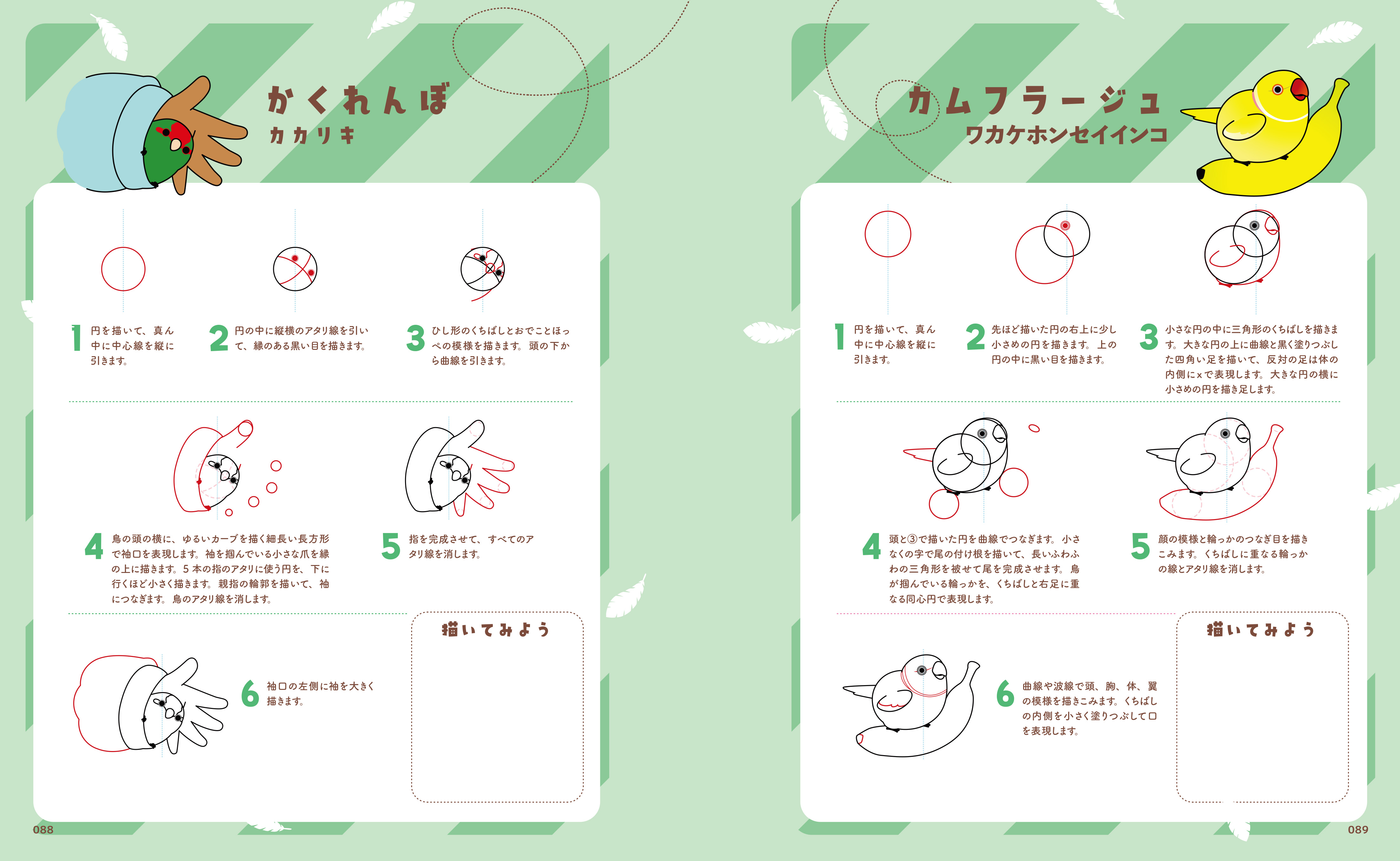 かくれんぼ
カカリキ

1 円を描いて、真ん中に中心線を縦に引きます。

2 円の中に縦横のアタリ線を引いて、縁のある黒い目を描きます。

3 ひし形のくちばしとおでことほっぺの模様を描きます。頭の下から曲線を引きます。

4 鳥の頭の横に、ゆるいカーブを描く細長い長方形で袖口を表現します。袖を掴んでいる小さな爪を縁の上に描きます。5本の指のアタリに使う円を、下に行くほど小さく描きます。親指の輪郭を描いて、袖につなぎます。鳥のアタリ線を消します。

5 指を完成させて、すべてのアタリ線を消します。

6 袖口の左側に袖を大きく描きます。

描いてみよう

088

カムフラージュ
ワカケホンセイインコ

1 円を描いて、真ん中に中心線を縦に引きます。

2 先ほど描いた円の右上に少し小さめの円を描きます。上の円の中に黒い目を描きます。

3 小さな円の中に三角形のくちばしを描きます。大きな円の上に曲線と黒く塗りつぶした四角い足を描いて、反対の足は体の内側に×で表現します。大きな円の横に小さめの円を描き足します。

4 頭と③で描いた円を曲線でつなぎます。小さなくの字で尾の付け根を描いて、長いふわふわの三角形を被せて尾を完成させます。鳥が掴んでいる輪っかを、くちばしと右足に重なる同心円で表現します。

5 顔の模様と輪っかのつなぎ目を描きこみます。くちばしに重なる輪っかの線とアタリ線を消します。

6 曲線や波線で頭、胸、体、翼の模様を描きこみます。くちばしの内側を小さく塗りつぶして口を表現します。

描いてみよう

089