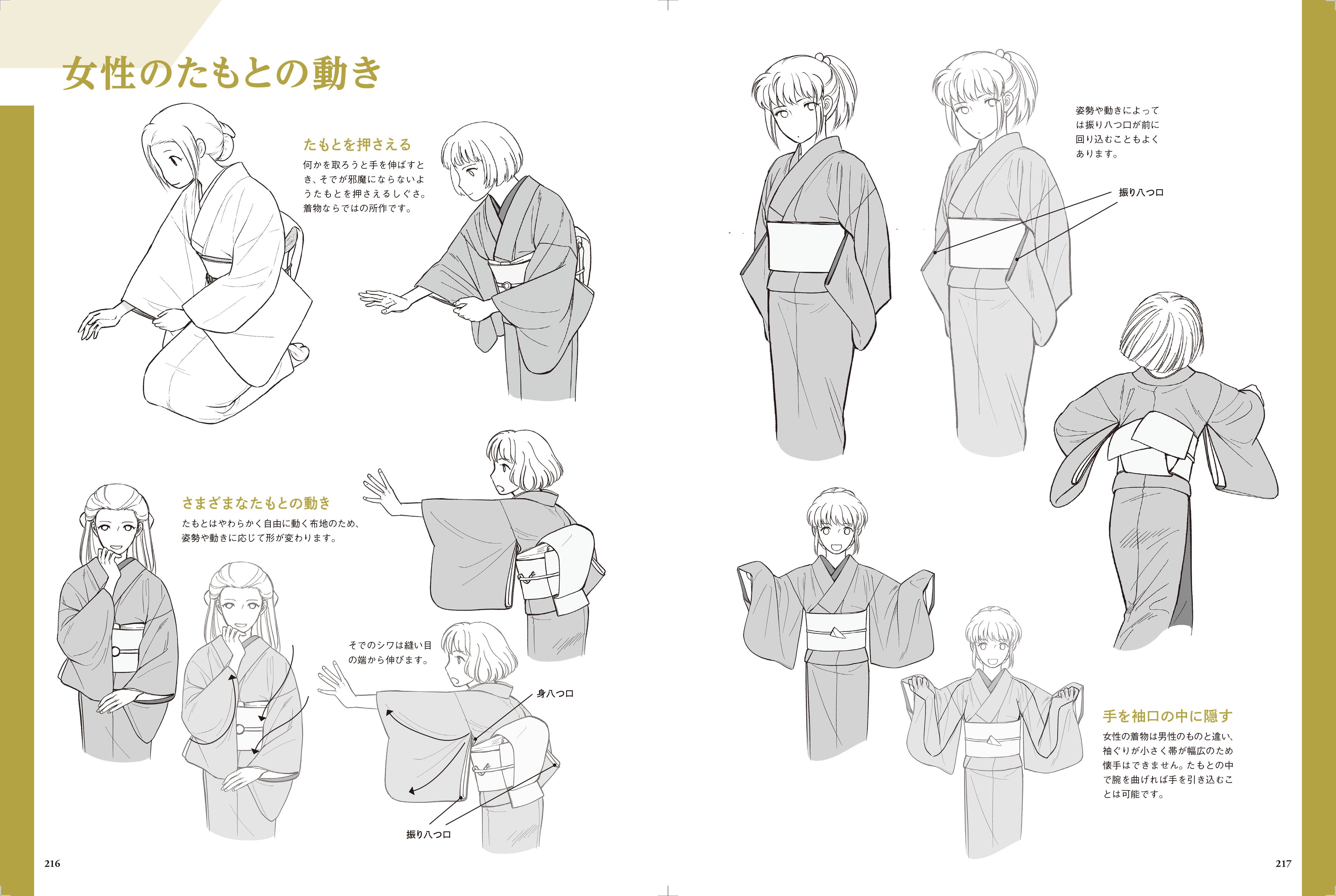 女性のたもとの動き

たもとを押さえる

何かを取ろうと手を伸ばすとき、そでが邪魔にならないようたもとを押さえるしぐさ。着物ならではの所作です。

さまざまなたもとの動き

たもとはやわらかく自由に動く布地のため、姿勢や動きに応じて形が変わります。

そでのシワは縫い目の端から伸びます。

身八つ口

振り八つ口

216

姿勢や動きによっては振り八つ口が前に回り込むこともよくあります。

振り八つ口

手を袖口の中に隠す

女性の着物は男性のものと違い、袖ぐりが小さく帯が幅広のため懐手はできません。たもとの中で腕を曲げれば手を引き込むことは可能です。

217