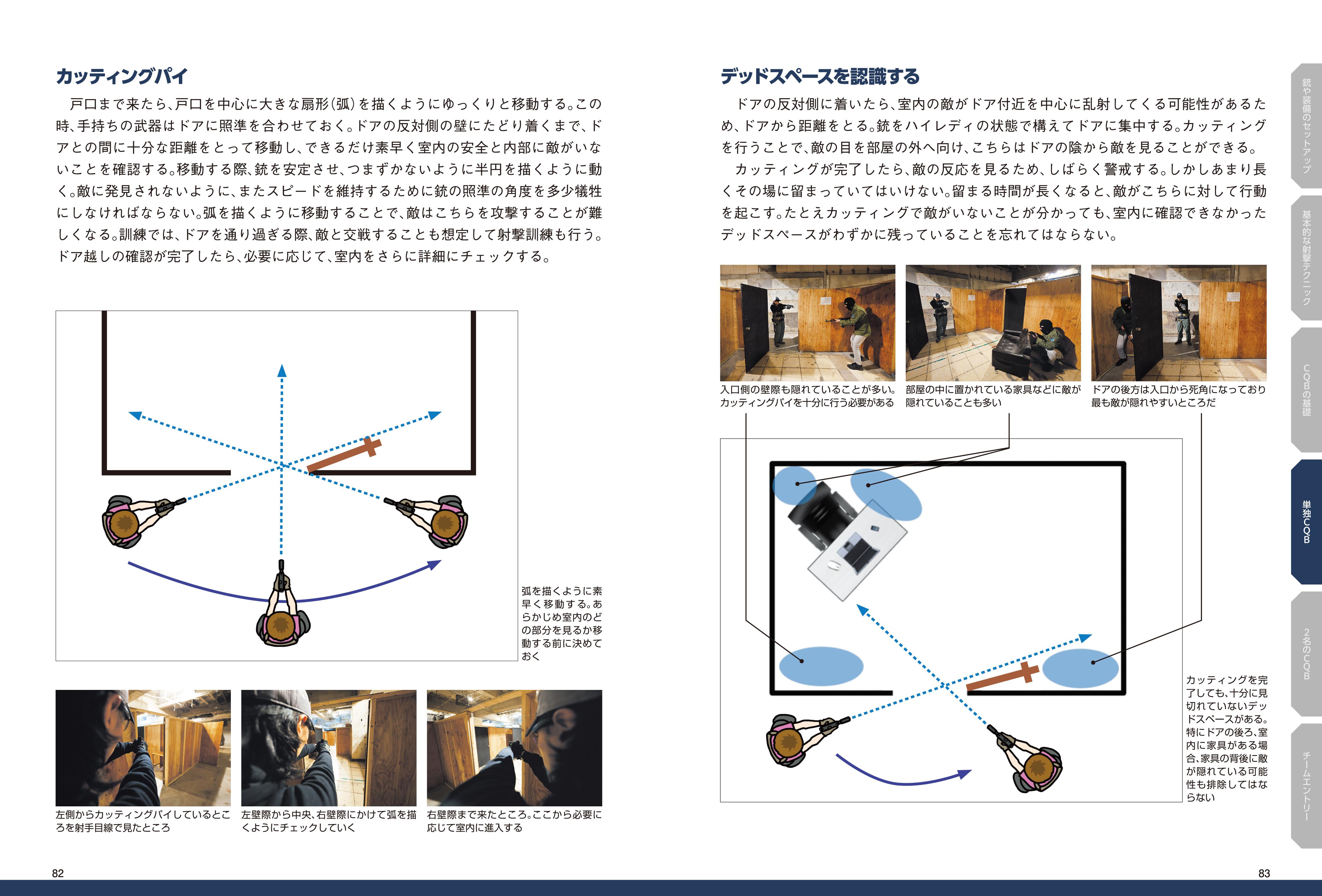 カッティングパイ

戸口まで来たら、戸口を中心に大きな扇形(弧)を描くようにゆっくりと移動する。この時、手持ちの武器はドアに照準を合わせておく。ドアの反対側の壁にたどり着くまで、ドアとの間に十分な距離をとって移動し、できるだけ素早く室内の安全と内部に敵がいないことを確認する。移動する際、銃を安定させ、つまずかないように半円を描くように動く。敵に発見されないように、またスピードを維持するために銃の照準の角度を多少犠牲にしなければならない。弧を描くように移動することで、敵はこちらを攻撃することが難しくなる。訓練では、ドアを通り過ぎる際、敵と交戦することも想定して射撃訓練も行う。ドア越しの確認が完了したら、必要に応じて、室内をさらに詳細にチェックする。

弧を描くように素早く移動する。あらかじめ室内のどの部分を見るか移動する前に決めておく

左側からカッティングパイしているところを射手目線で見たところ

左壁際から中央、右壁際にかけて弧を描くようにチェックしていく

右壁際まで来たところ。ここから必要に応じて室内に進入する

82

デッドスペースを認識する

ドアの反対側に着いたら、室内の敵がドア付近を中心に乱射してくる可能性があるため、ドアから距離をとる。銃をハイレディの状態で構えてドアに集中する。カッティングを行うことで、敵の目を部屋の外へ向け、こちらはドアの陰から敵を見ることができる。

カッティングが完了したら、敵の反応を見るため、しばらく警戒する。しかしあまり長くその場に留まっていてはいけない。留まる時間が長くなると、敵がこちらに対して行動を起こす。たとえカッティングで敵がいないことが分かっても、室内に確認できなかったデッドスペースがわずかに残っていることを忘れてはならない。

入口側の壁際も隠れていることが多い。カッティングパイを十分に行う必要がある

部屋の中に置かれている家具などに敵が隠れていることも多い

ドアの後方は入口から死角になっており最も敵が隠れやすいところだ

カッティングを完了しても、十分に見切れていないデッドスペースがある。特にドアの後ろ、室内に家具がある場合、家具の背後に敵が隠れている可能性も排除してはならない

83

銃や装備のセットアップ
基本的な射撃テクニック
CQBの基礎
単独CQB
2名のCQB
チームエントリー