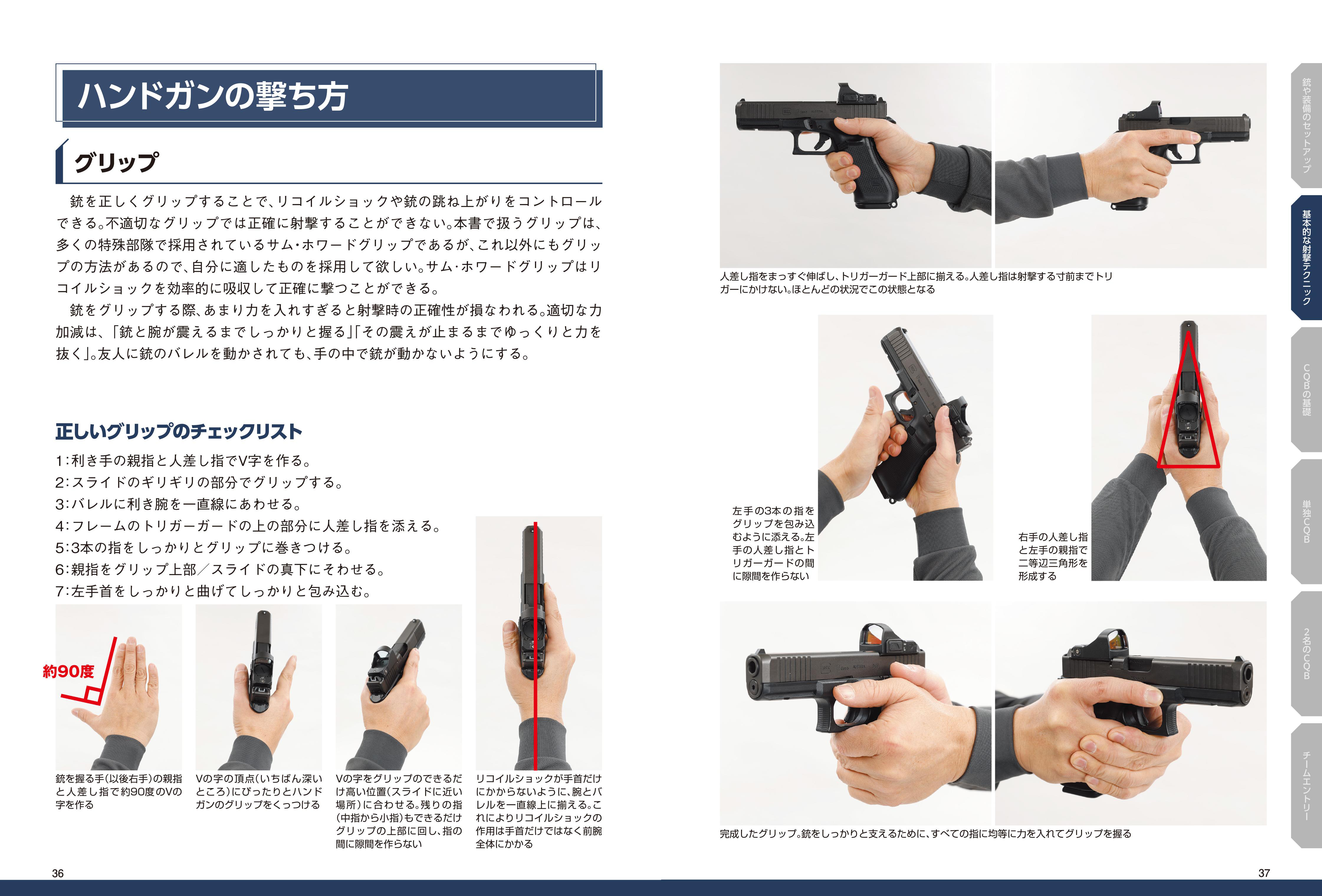 ハンドガンの撃ち方

グリップ

銃を正しくグリップすることで、リコイルショックや銃の跳ね上がりをコントロールできる。不適切なグリップでは正確に射撃することができない。本書で扱うグリップは、多くの特殊部隊で採用されているサム・ホワードグリップであるが、これ以外にもグリップの方法があるので、自分に適したものを採用して欲しい。サム・ホワードグリップはリコイルショックを効率的に吸収して正確に撃つことができる。

銃をグリップする際、あまり力を入れすぎると射撃時の正確性が損なわれる。適切な力加減は、「銃と腕が震えるまでしっかりと握る」「その震えが止まるまでゆっくりと力を抜く」。友人に銃のバレルを動かされても、手の中で銃が動かないようにする。

正しいグリップのチェックリスト

1：利き手の親指と人差し指でV字を作る。
2：スライドのギリギリの部分でグリップする。
3：バレルに利き腕を一直線にあわせる。
4：フレームのトリガーガードの上の部分に人差し指を添える。
5：3本の指をしっかりとグリップに巻きつける。
6：親指をグリップ上部／スライドの真下にそわせる。
7：左手首をしっかりと曲げてしっかりと包み込む。

約90度

銃を握る手(以後右手)の親指と人差し指で約90度のVの字を作る

Vの字の頂点(いちばん深いところ)にぴったりとハンドガンのグリップをくっつける

Vの字をグリップのできるだけ高い位置(スライドに近い場所)に合わせる。残りの指(中指から小指)もできるだけグリップの上部に回し、指の間に隙間を作らない

リコイルショックが手首だけにかからないように、腕とバレルを一直線上に揃える。これによりリコイルショックの作用は手首だけではなく前腕全体にかかる

36

人差し指をまっすぐ伸ばし、トリガーガード上部に揃える。人差し指は射撃する寸前までトリガーにかけない。ほとんどの状況でこの状態となる

左手の3本の指をグリップを包み込むように添える。左手の人差し指とトリガーガードの間に隙間を作らない

右手の人差し指と左手の親指で二等辺三角形を形成する

完成したグリップ。銃をしっかりと支えるために、すべての指に均等に力を入れてグリップを握る

37

銃や装備のセットアップ
基本的な射撃テクニック
CQBの基礎
単独CQB
2名のCQB
チームエントリー