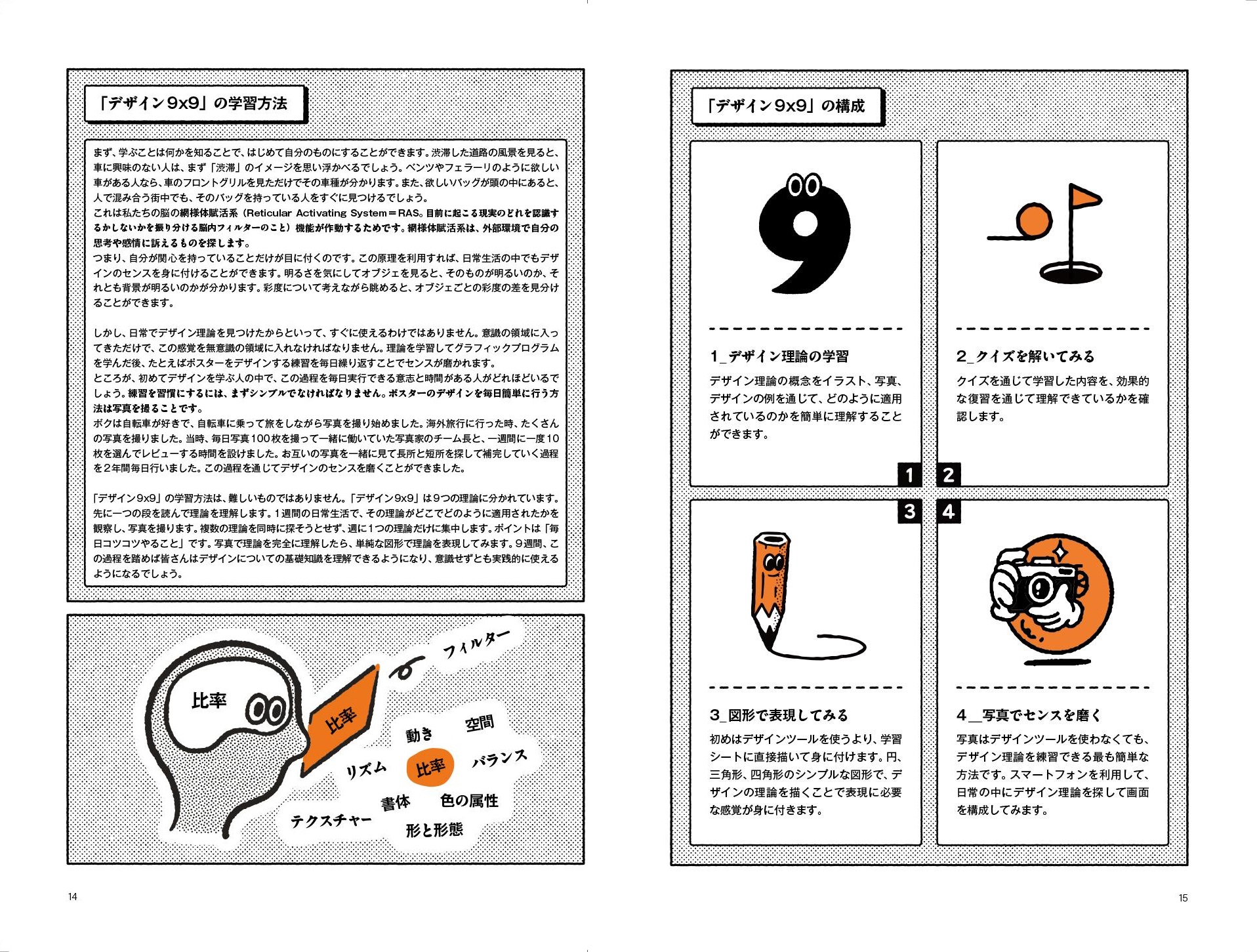 「デザイン9x9」の学習方法

まず、学ぶことは何かを知ることで、はじめて自分のものにすることができます。渋滞した道路の風景を見ると、車に興味のない人は、まず「渋滞」のイメージを思い浮かべるでしょう。ベンツやフェラーリのように欲しい車がある人なら、車のフロントグリルを見ただけでその車種が分かります。また、欲しいバッグが頭の中にあると、人で混み合う街中でも、そのバッグを持っている人をすぐに見つけるでしょう。
これは私たちの脳の網様体賦活系（Reticular Activating System＝RAS。目前に起こる現実のどれを認識するかしないかを振り分ける脳内フィルターのこと）機能が作動するためです。網様体賦活系は、外部環境で自分の思考や感情に訴えるものを探します。
つまり、自分が関心を持っていることだけが目に付くのです。この原理を利用すれば、日常生活の中でもデザインのセンスを身に付けることができます。明るさを気にしてオブジェを見ると、そのものが明るいのか、それとも背景が明るいのかが分かります。彩度について考えながら眺めると、オブジェごとの彩度の差を見分けることができます。

しかし、日常でデザイン理論を見つけたからといって、すぐに使えるわけではありません。意識の領域に入ってきただけで、この感覚を無意識の領域に入れなければなりません。理論を学習してグラフィックプログラムを学んだ後、たとえばポスターをデザインする練習を毎日繰り返すことでセンスが磨かれます。
ところが、初めてデザインを学ぶ人の中で、この過程を毎日実行できる意志と時間がある人がどれほどいるでしょう。練習を習慣にするには、まずシンプルでなければなりません。ポスターのデザインを毎日簡単に行う方法は写真を撮ることです。
ボクは自転車が好きで、自転車に乗って旅をしながら写真を撮り始めました。海外旅行に行った時、たくさんの写真を撮りました。当時、毎日写真100枚を撮って一緒に働いていた写真家のチーム長と、一週間に一度10枚を選んでレビューする時間を設けました。お互いの写真を一緒に見て長所と短所を探して補完していく過程を2年間毎日行いました。この過程を通じてデザインのセンスを磨くことができました。

「デザイン9x9」の学習方法は、難しいものではありません。「デザイン9x9」は9つの理論に分かれています。先に一つの段を読んで理論を理解します。1週間の日常生活で、その理論がどこでどのように適用されたかを観察し、写真を撮ります。複数の理論を同時に探そうとせず、週に1つの理論だけに集中します。ポイントは「毎日コツコツやること」です。写真で理論を完全に理解したら、単純な図形で理論を表現してみます。9週間、この過程を踏めば皆さんはデザインについての基礎知識を理解できるようになり、意識せずとも実践的に使えるようになるでしょう。

比率
比率
フィルター
動き
空間
リズム
比率
バランス
書体
色の属性
テクスチャー
形と形態

14

「デザイン9x9」の構成

1_デザイン理論の学習
デザイン理論の概念をイラスト、写真、デザインの例を通じて、どのように適用されているのかを簡単に理解することができます。
1

2_クイズを解いてみる
クイズを通じて学習した内容を、効果的な復習を通じて理解できているかを確認します。
2

3
3_図形で表現してみる
初めはデザインツールを使うより、学習シートに直接描いて身に付けます。円、三角形、四角形のシンプルな図形で、デザインの理論を描くことで表現に必要な感覚が身に付きます。

4
4_写真でセンスを磨く
写真はデザインツールを使わなくても、デザイン理論を練習できる最も簡単な方法です。スマートフォンを利用して、日常の中にデザイン理論を探して画面を構成してみます。

15