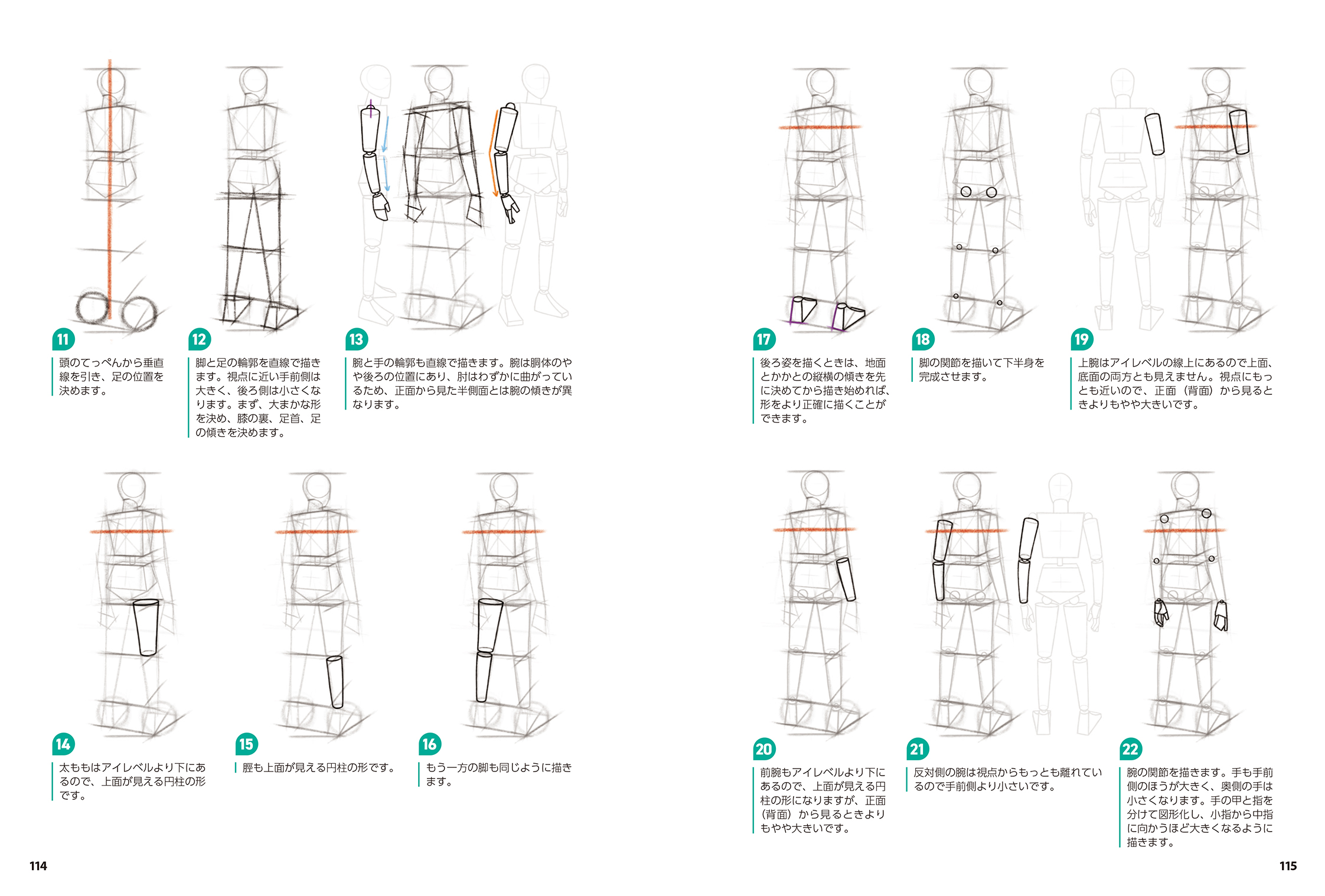 11
頭のてっぺんから垂直線を引き、足の位置を決めます。

12
脚と足の輪郭を直線で描きます。視点に近い手前側は大きく、後ろ側は小さくなります。まず、大まかな形を決め、膝の裏、足首、足の傾きを決めます。

13
腕と手の輪郭も直線で描きます。腕は胴体のやや後ろの位置にあり、肘はわずかに曲がっているため、正面から見た半側面とは腕の傾きが異なります。

14
太ももはアイレベルより下にあるので、上面が見える円柱の形です。

15
脛も上面が見える円柱の形です。

16
もう一方の脚も同じように描きます。

114

17
後ろ姿を描くときは、地面とかかとの縦横の傾きを先に決めてから描き始めれば、形をより正確に描くことができます。

18
脚の関節を描いて下半身を完成させます。

19
上腕はアイレベルの線上にあるので上面、底面の両方とも見えません。視点にもっとも近いので、正面（背面）から見るときよりもやや大きいです。

20
前腕もアイレベルより下にあるので、上面が見える円柱の形になりますが、正面（背面）から見るときよりもやや大きいです。

21
反対側の腕は視点からもっとも離れているので手前側より小さいです。

22
腕の関節を描きます。手も手前側のほうが大きく、奥側の手は小さくなります。手の甲と指を分けて図形化し、小指から中指に向かうほど大きくなるように描きます。

115