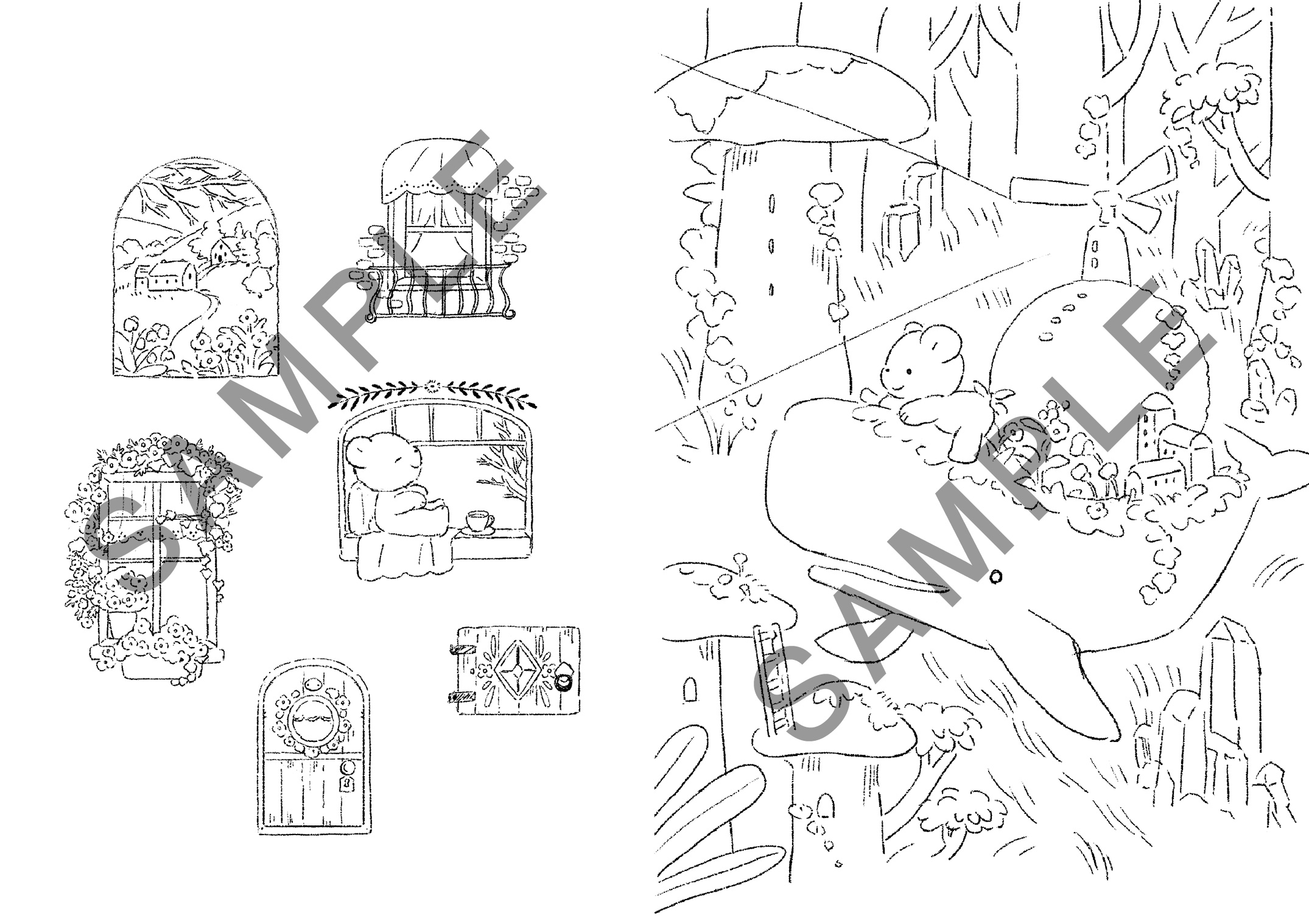 SAMPLE

SAMPLE